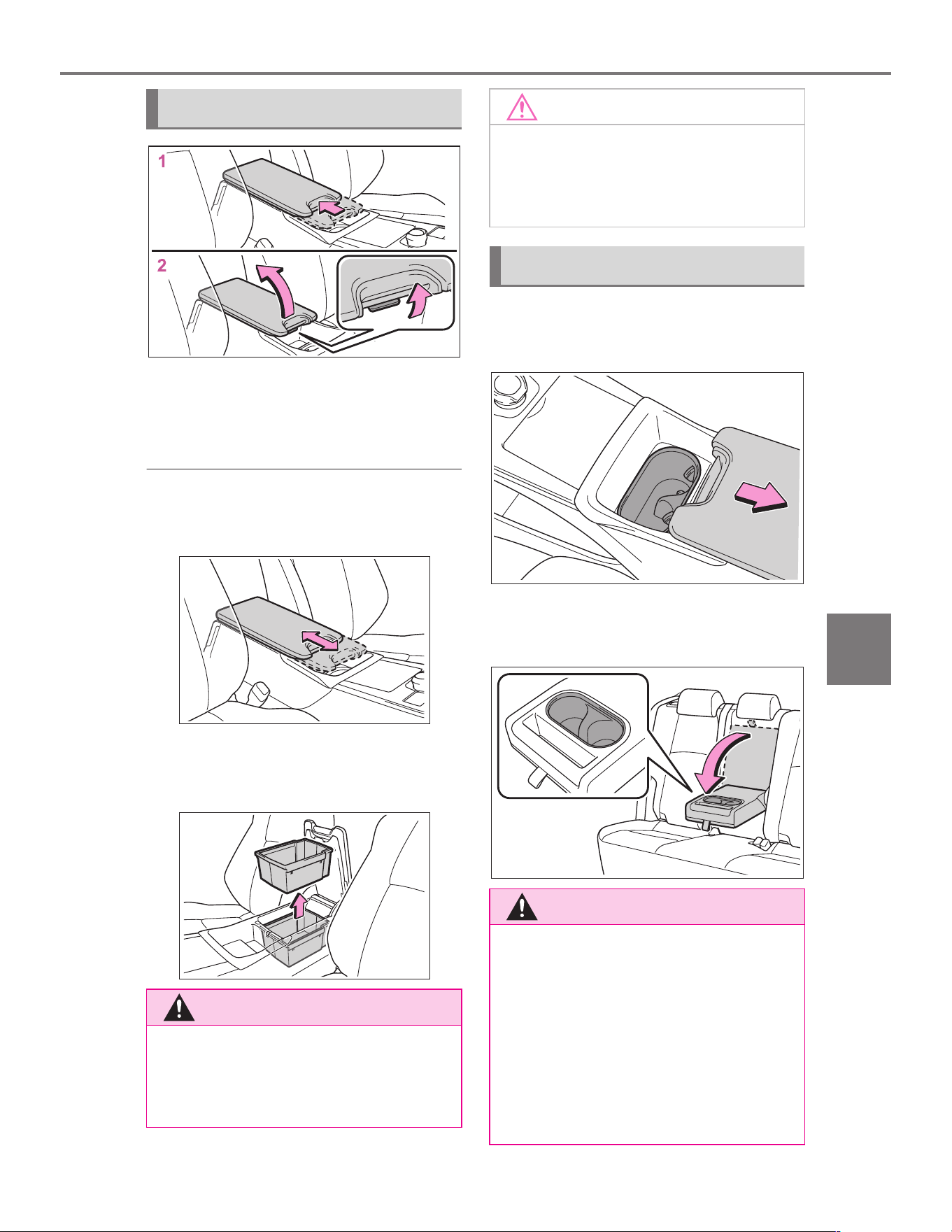 1

2