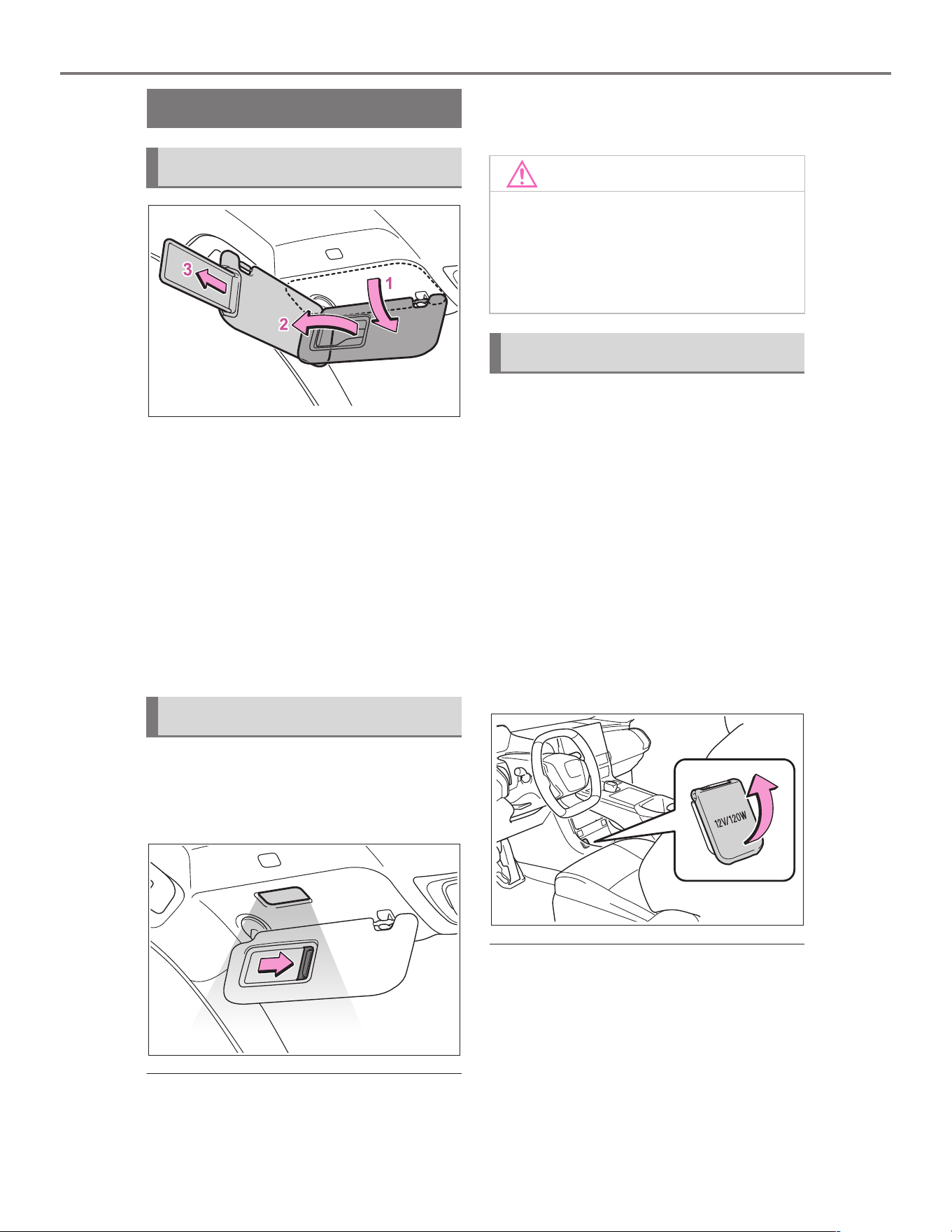 3

1

2

12V/120W