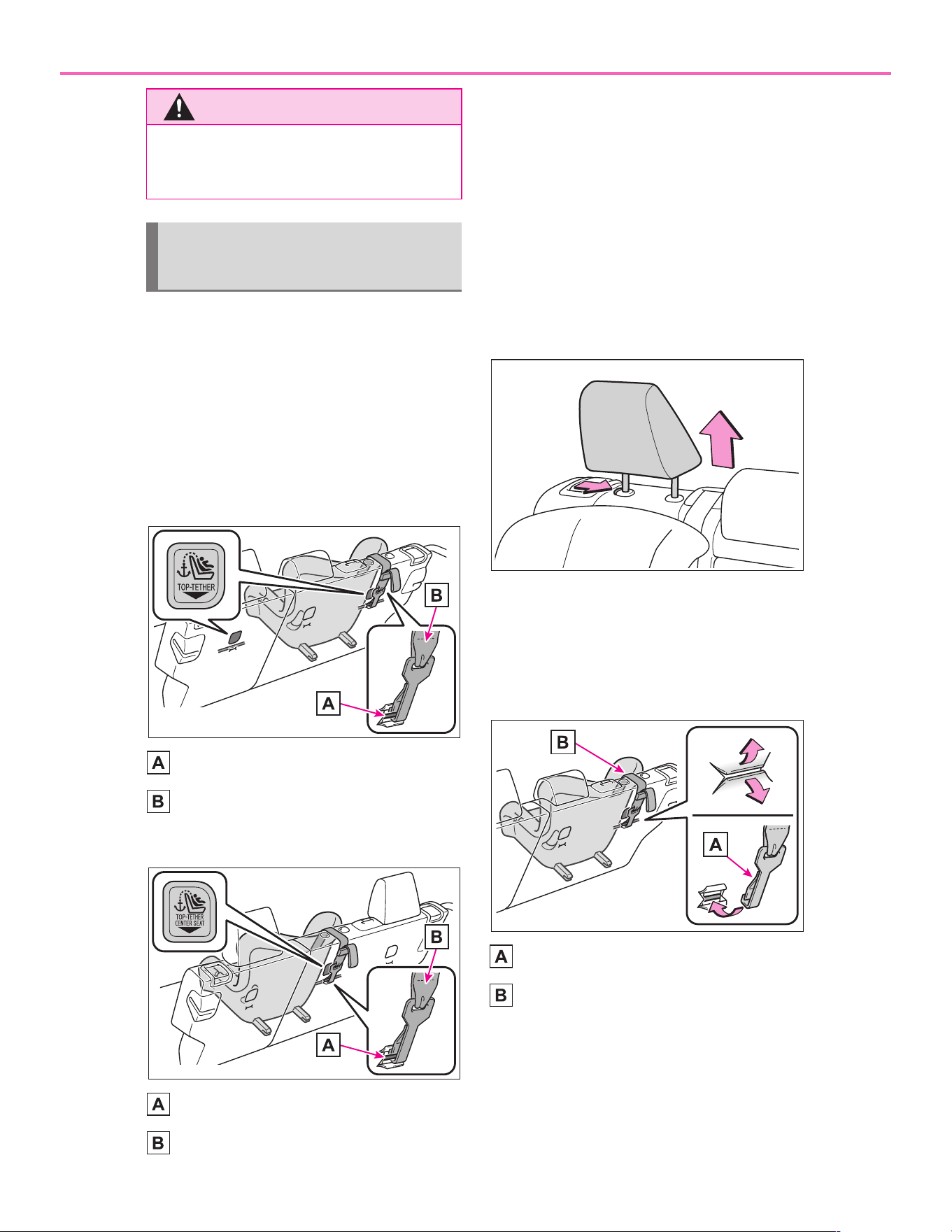 TOP-TETHER

B

A

A

B

TOP-TETHER CENTER SEAT

B

A

A

B

B

A

A

B