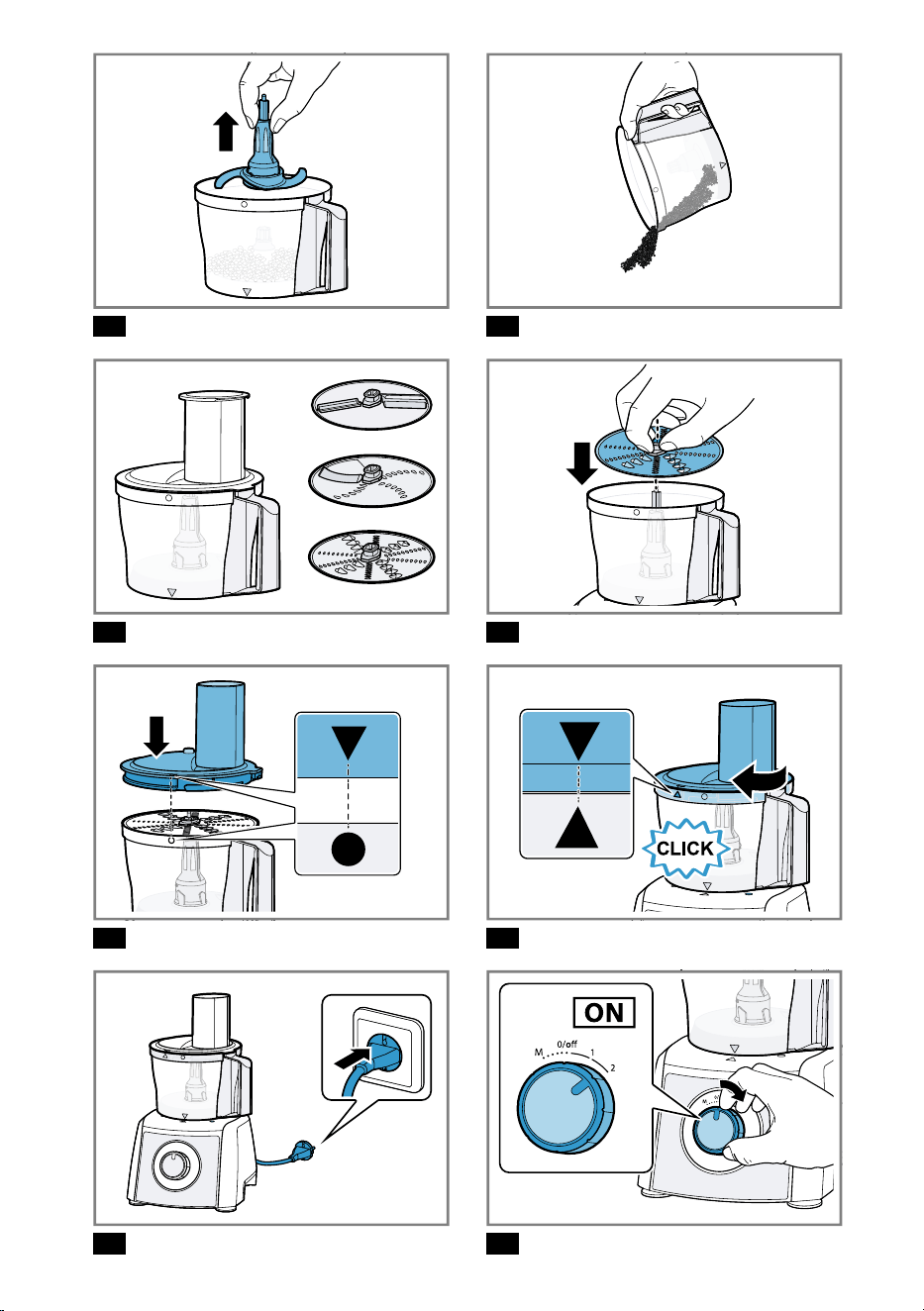 CLICK

ON

M 0/off 1 2