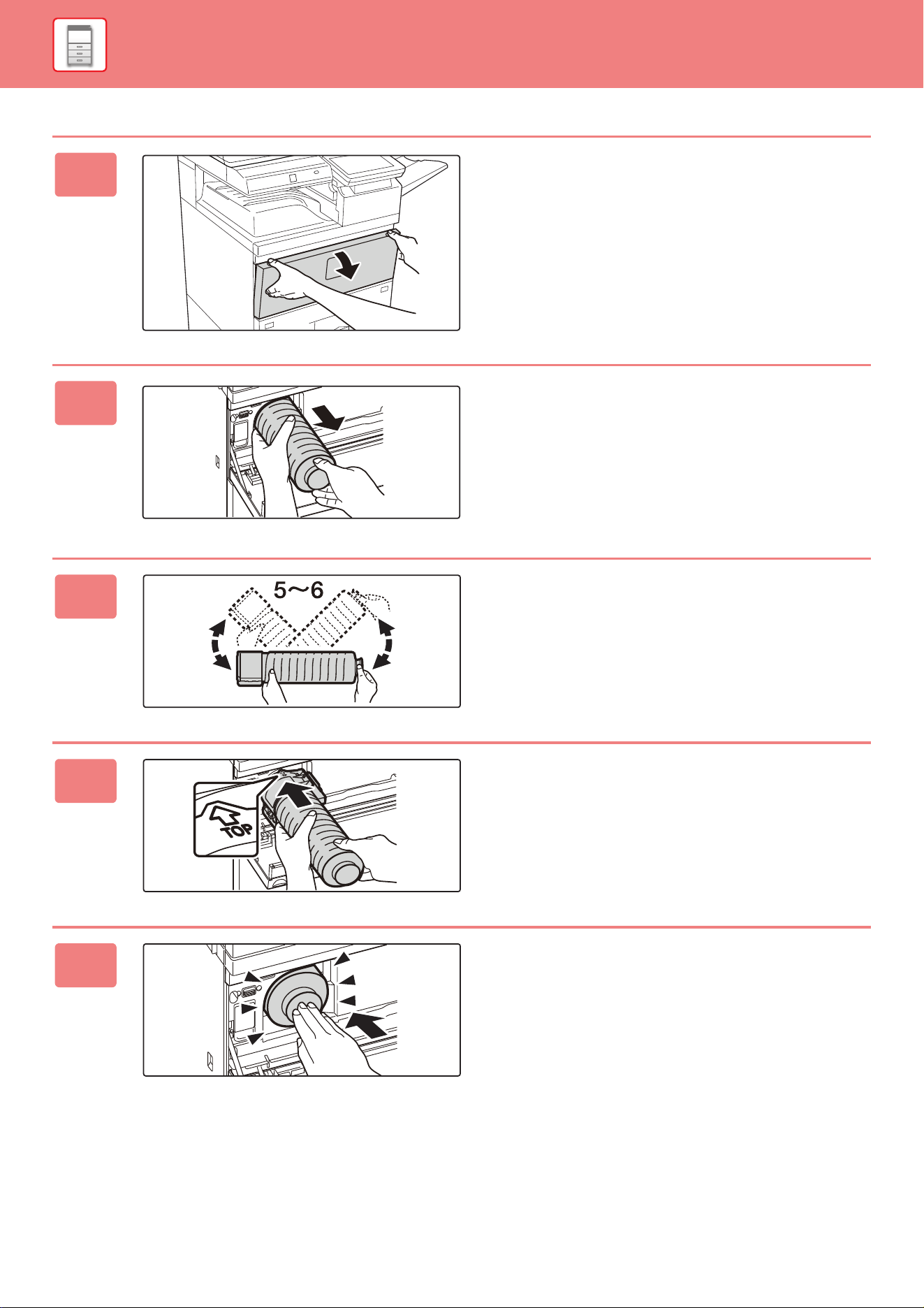 5～6

TOP