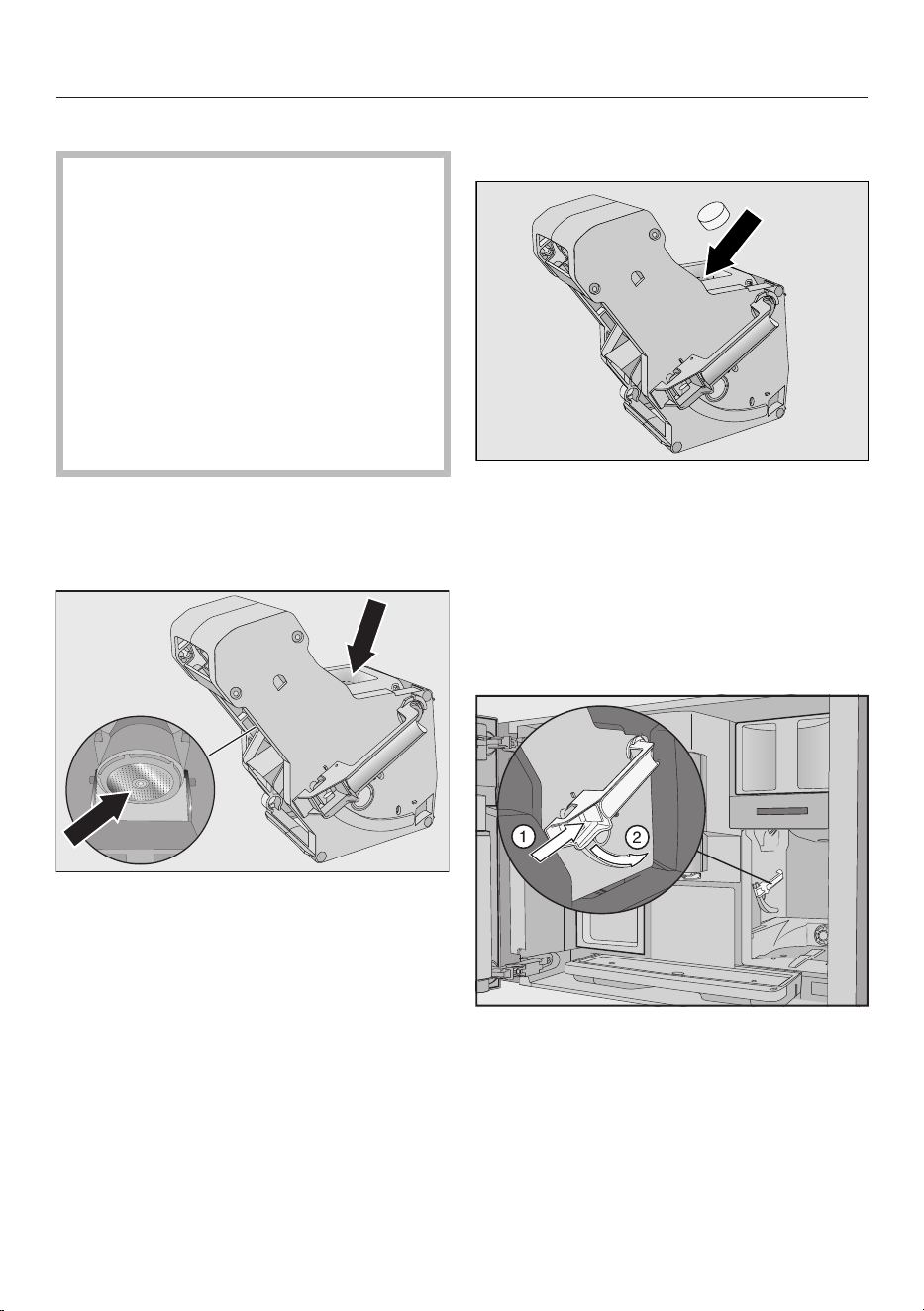 1

2