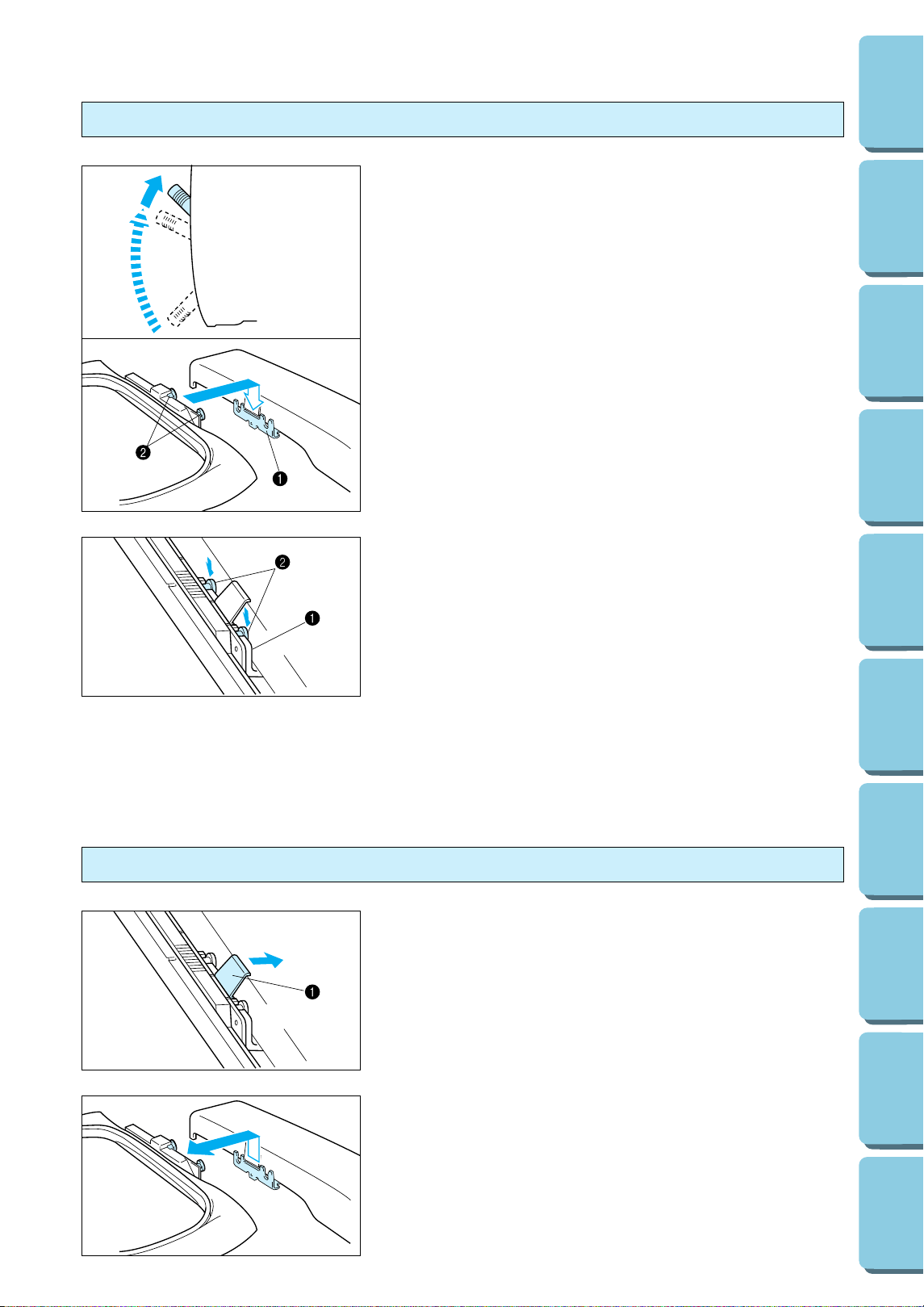 ❷

❶

❷

❶

❶