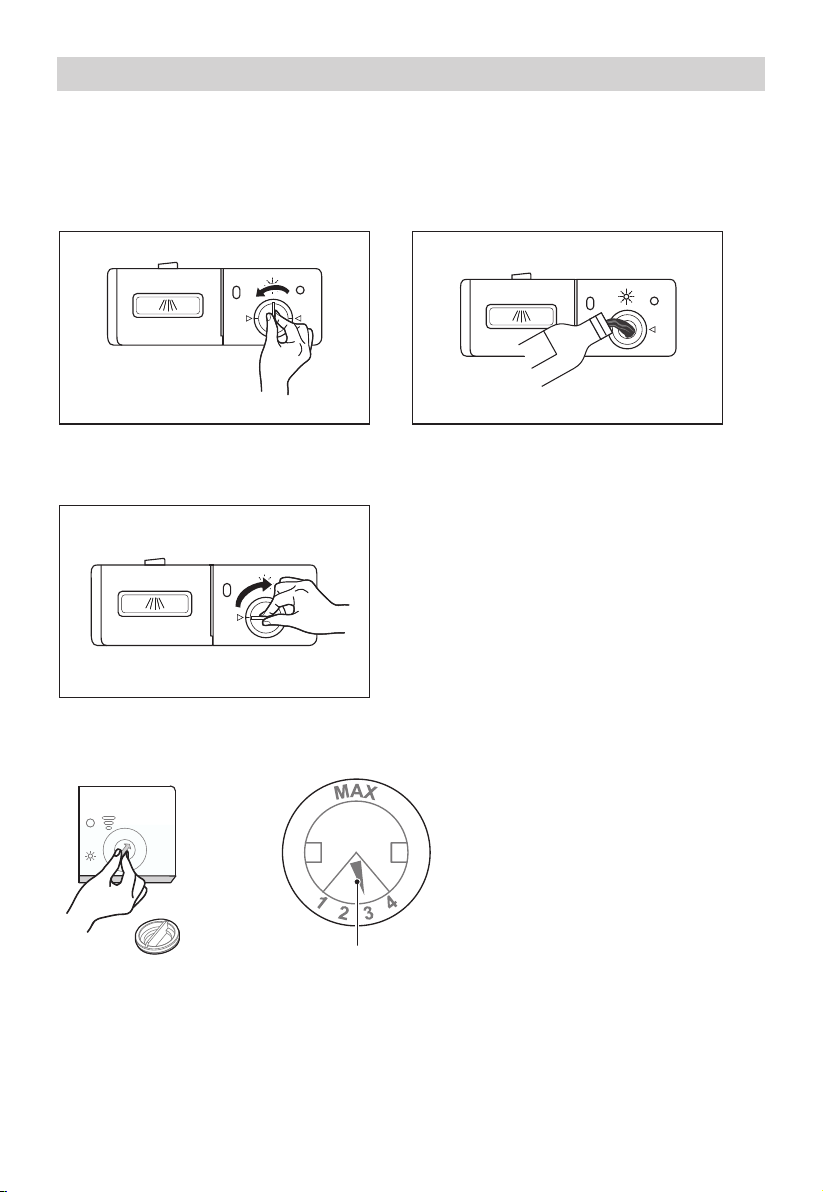 MAX

1 2 3 4