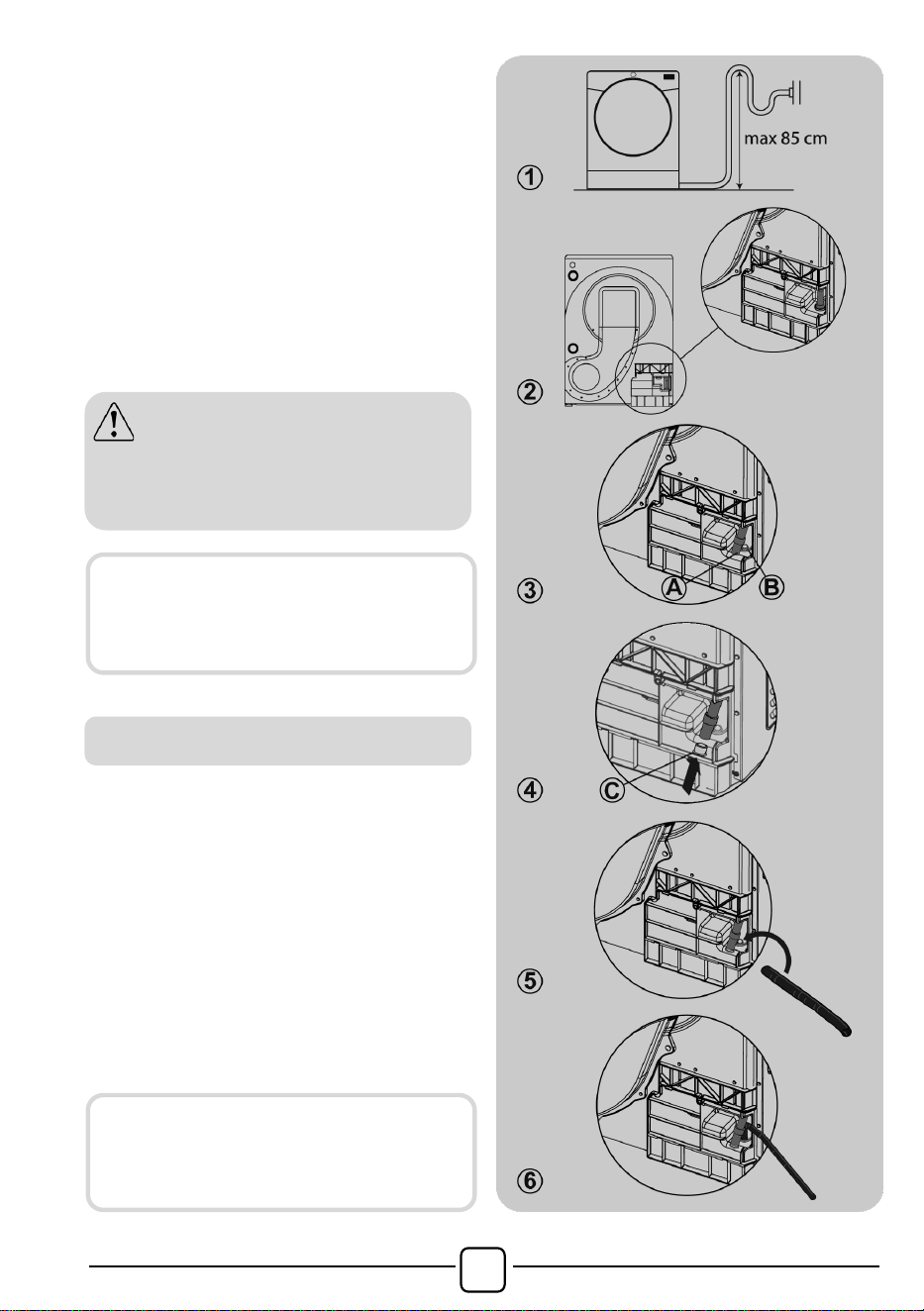 max 85 cm

①

②

③

A

B

④

C

⑤

⑥