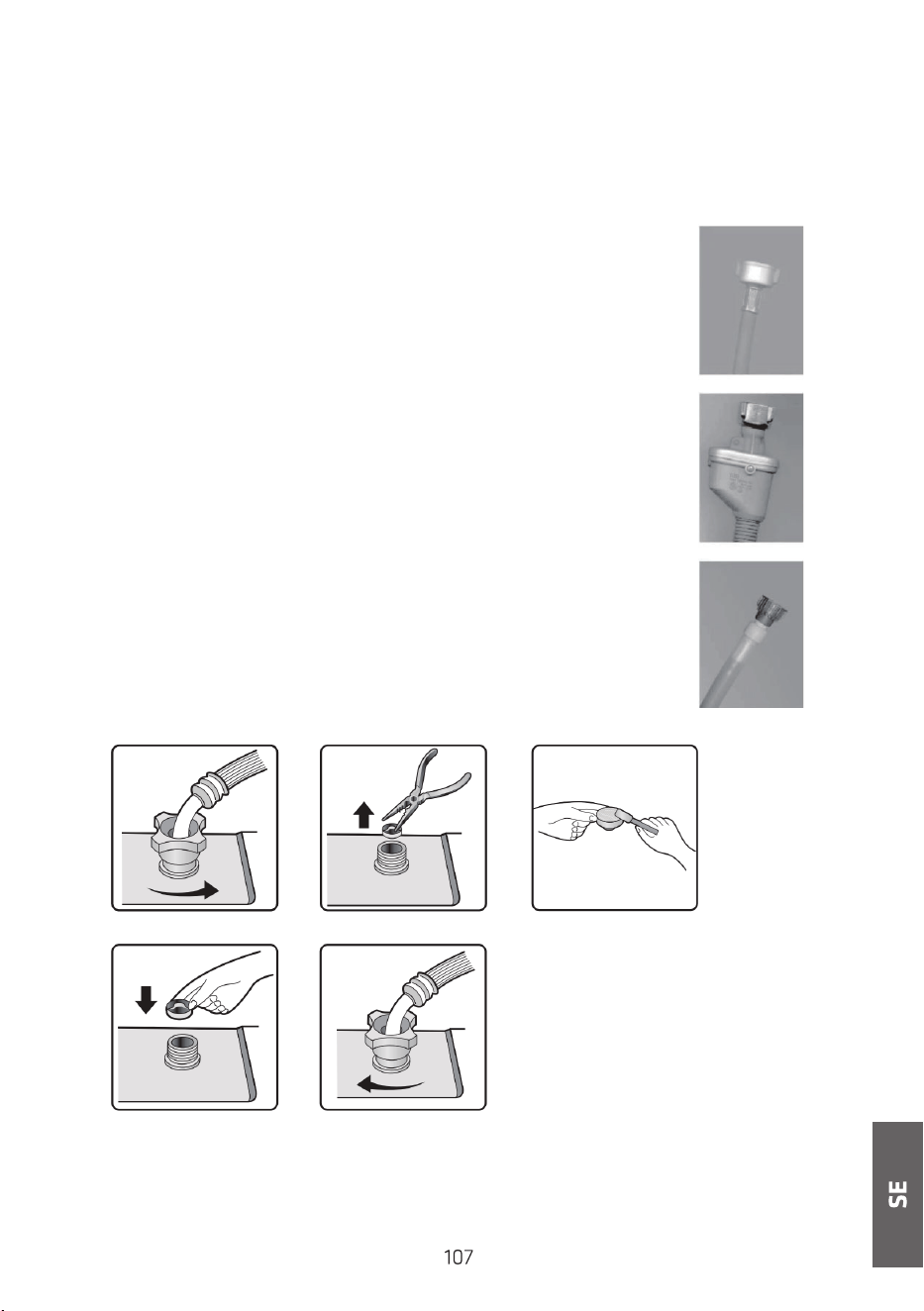 SE

107