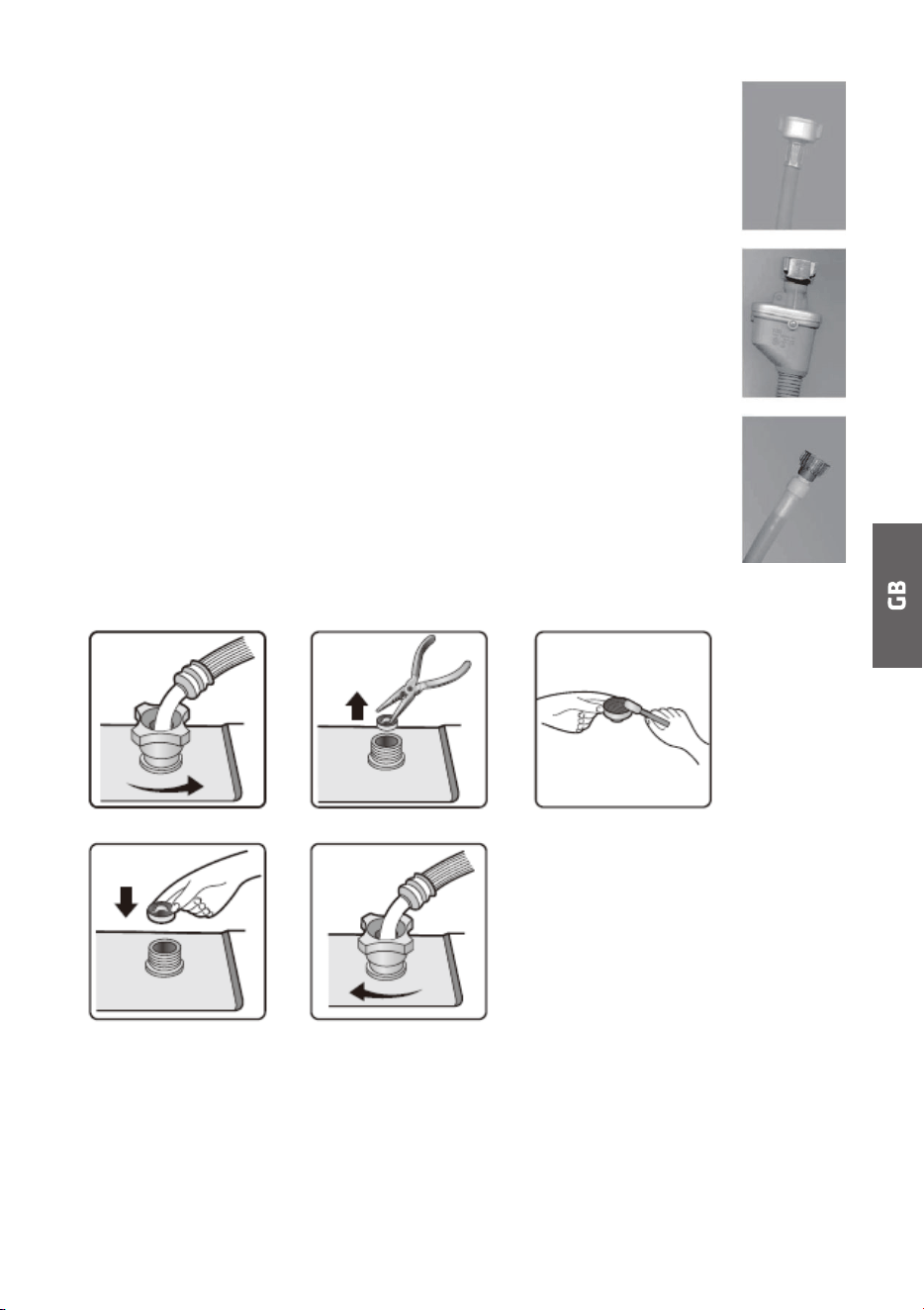 GB