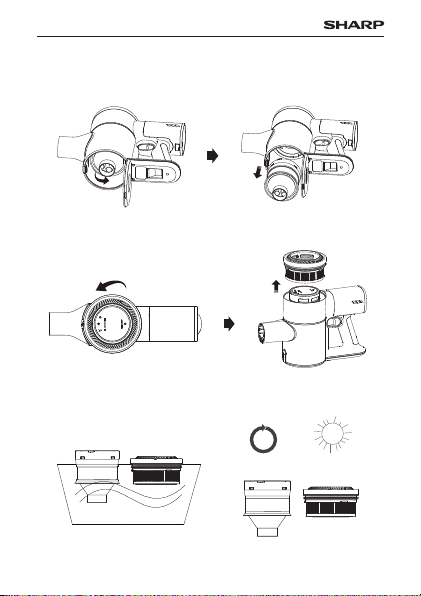 SHARP