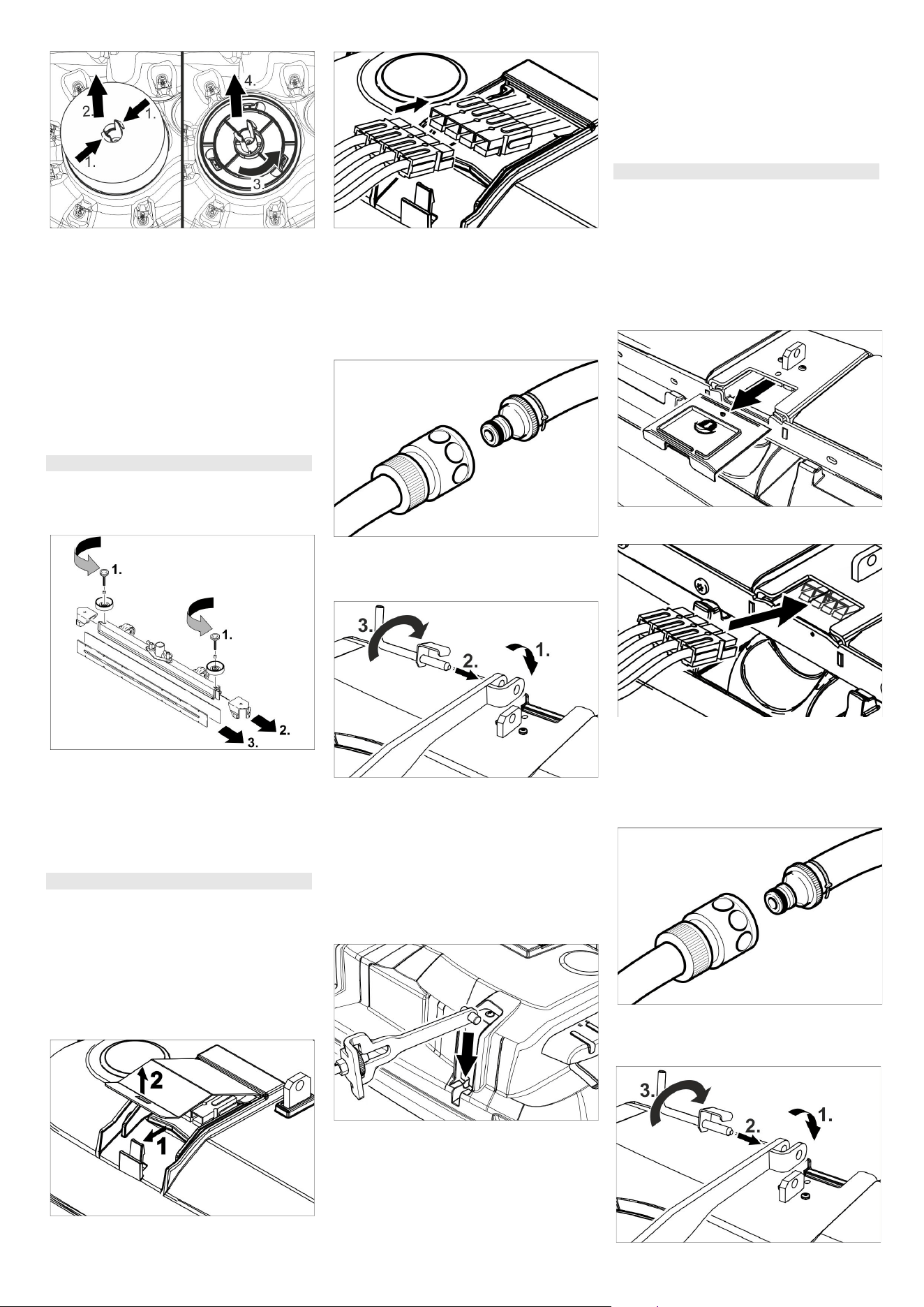 2.
1.
1.
4.
3.

1.
1.
2.
3.

2
1

3.
2.
1.

3.
2.
1.