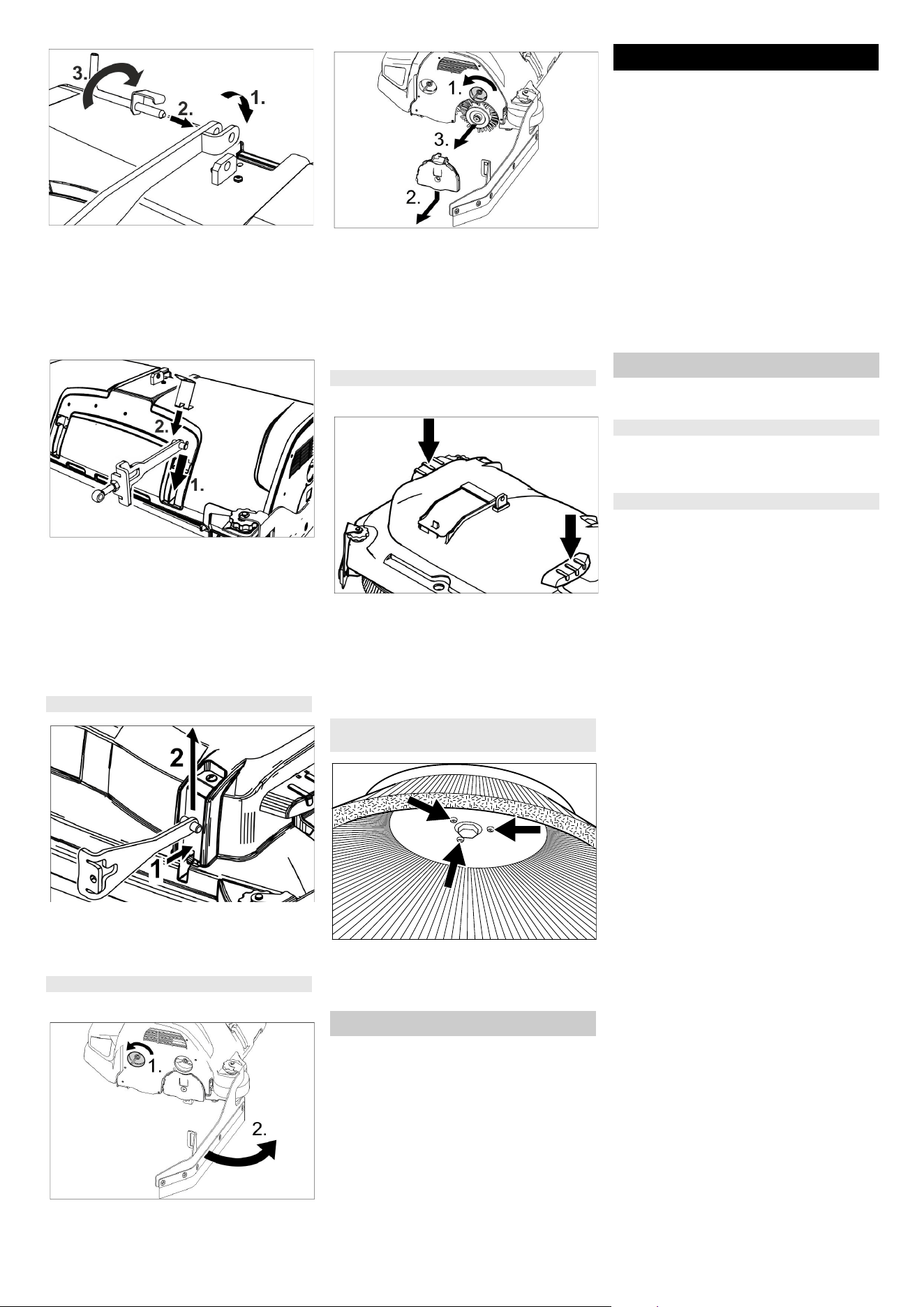 3.

2.

1.

1.

3.

2.

2.

1.

2

1

1.

2.