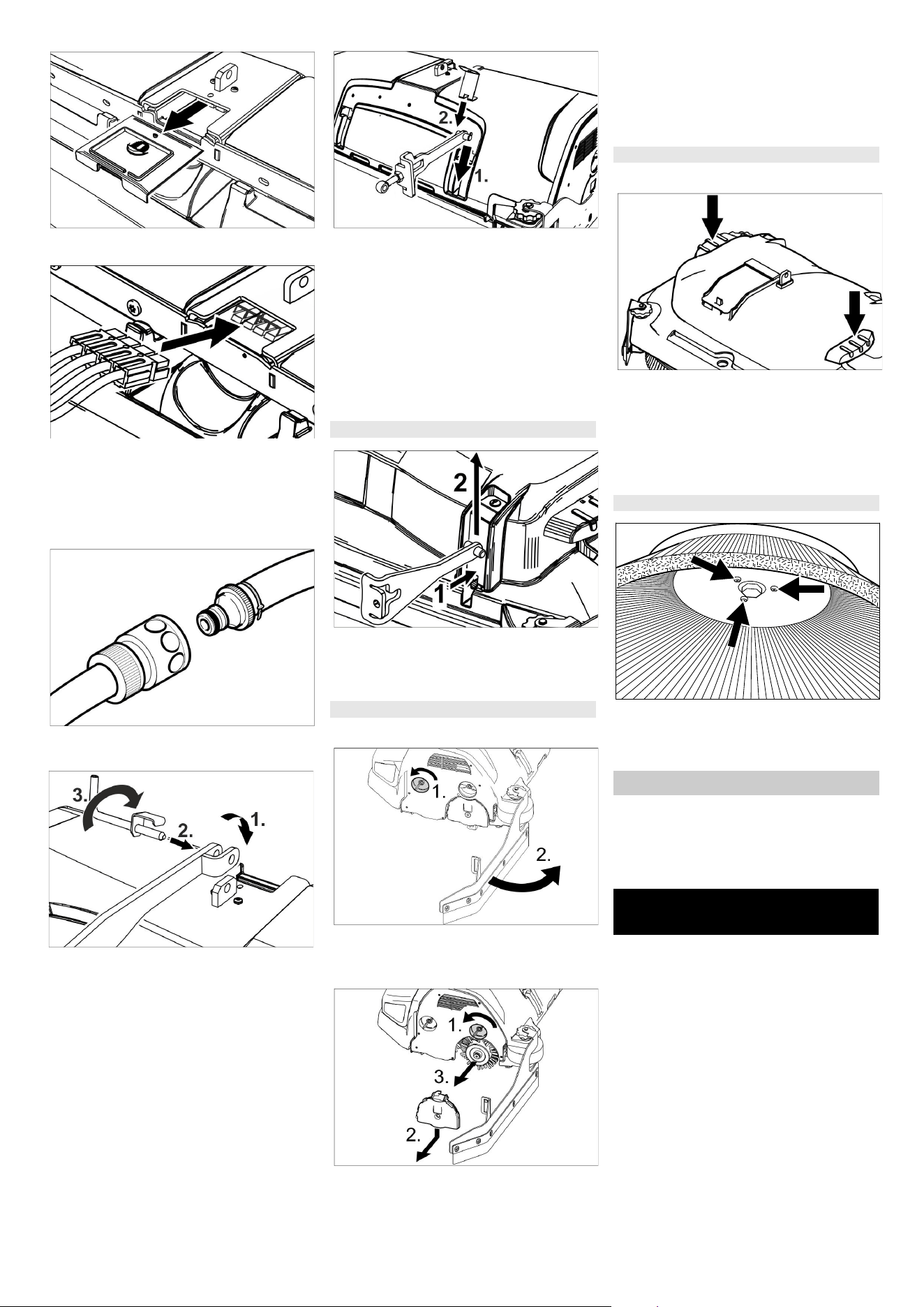 2.

1.

2

1

3.

2.

1.

1.

2.

1.

3.

2.