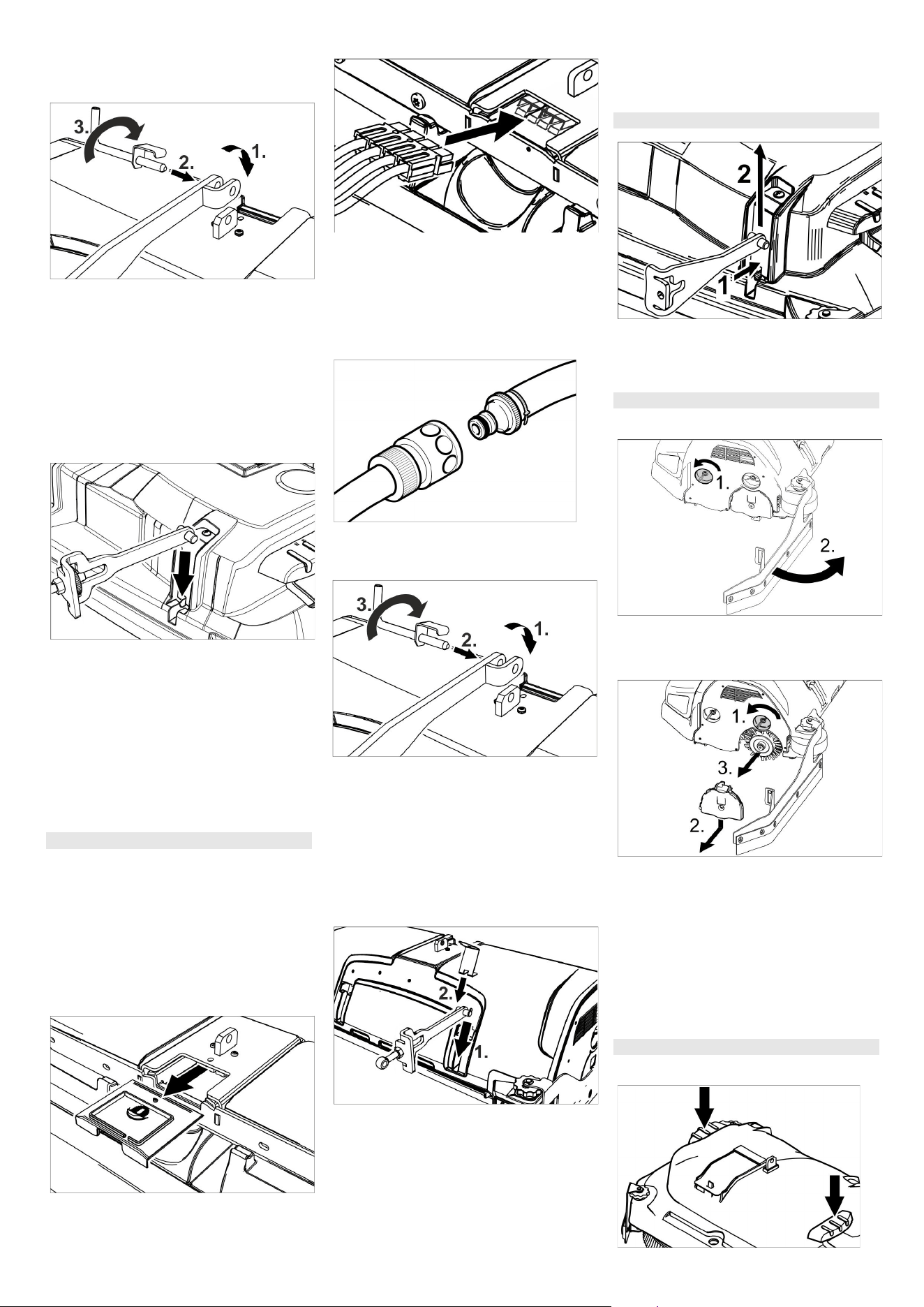 3.

2.

1.

2

1

1.

2.

3.

2.

1.

1.

3.

2.

2.

1.