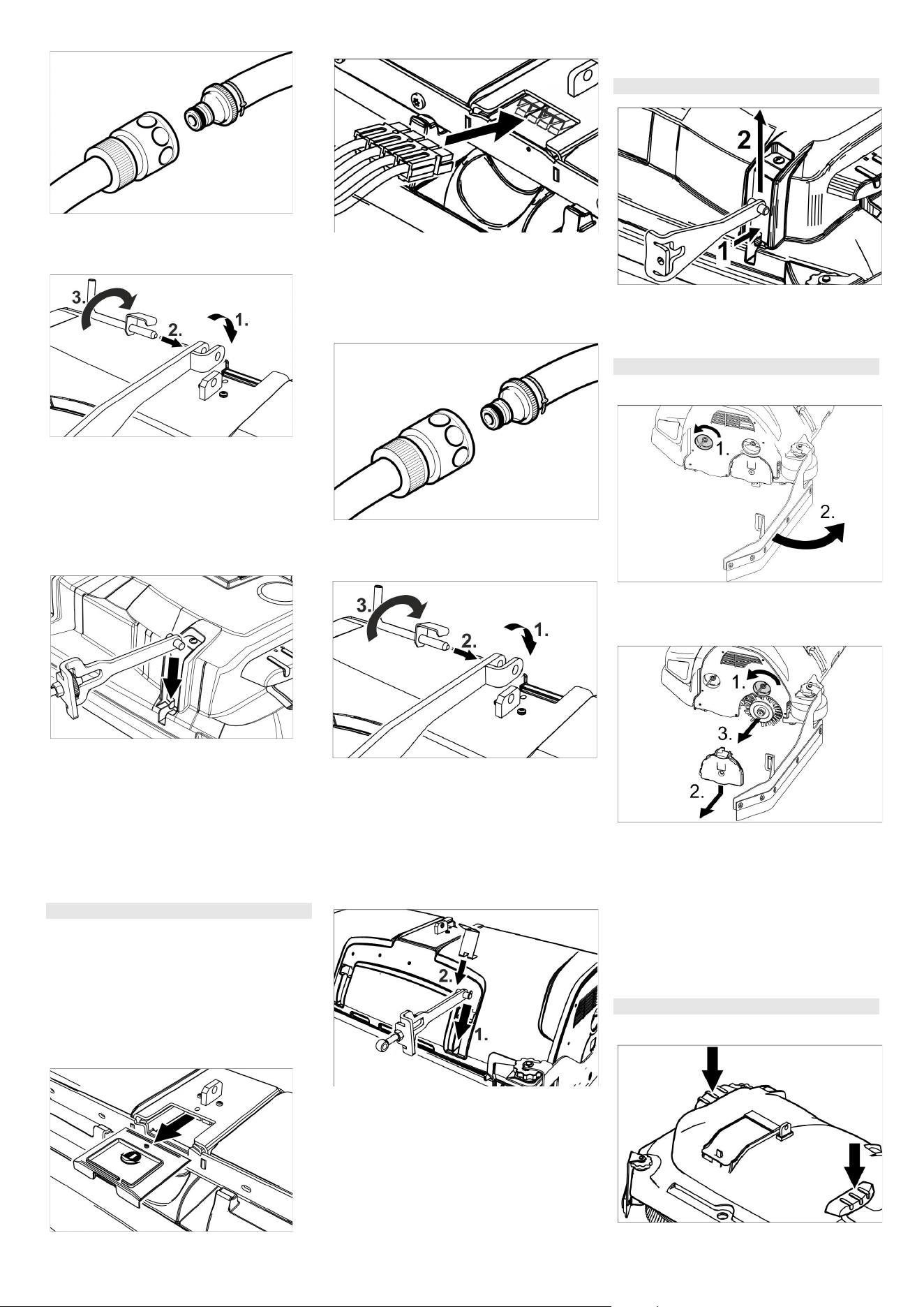 3.
2.
1.

3.
2.
1.

2.
1.

2
1

1.
2.

1.
3.
2.