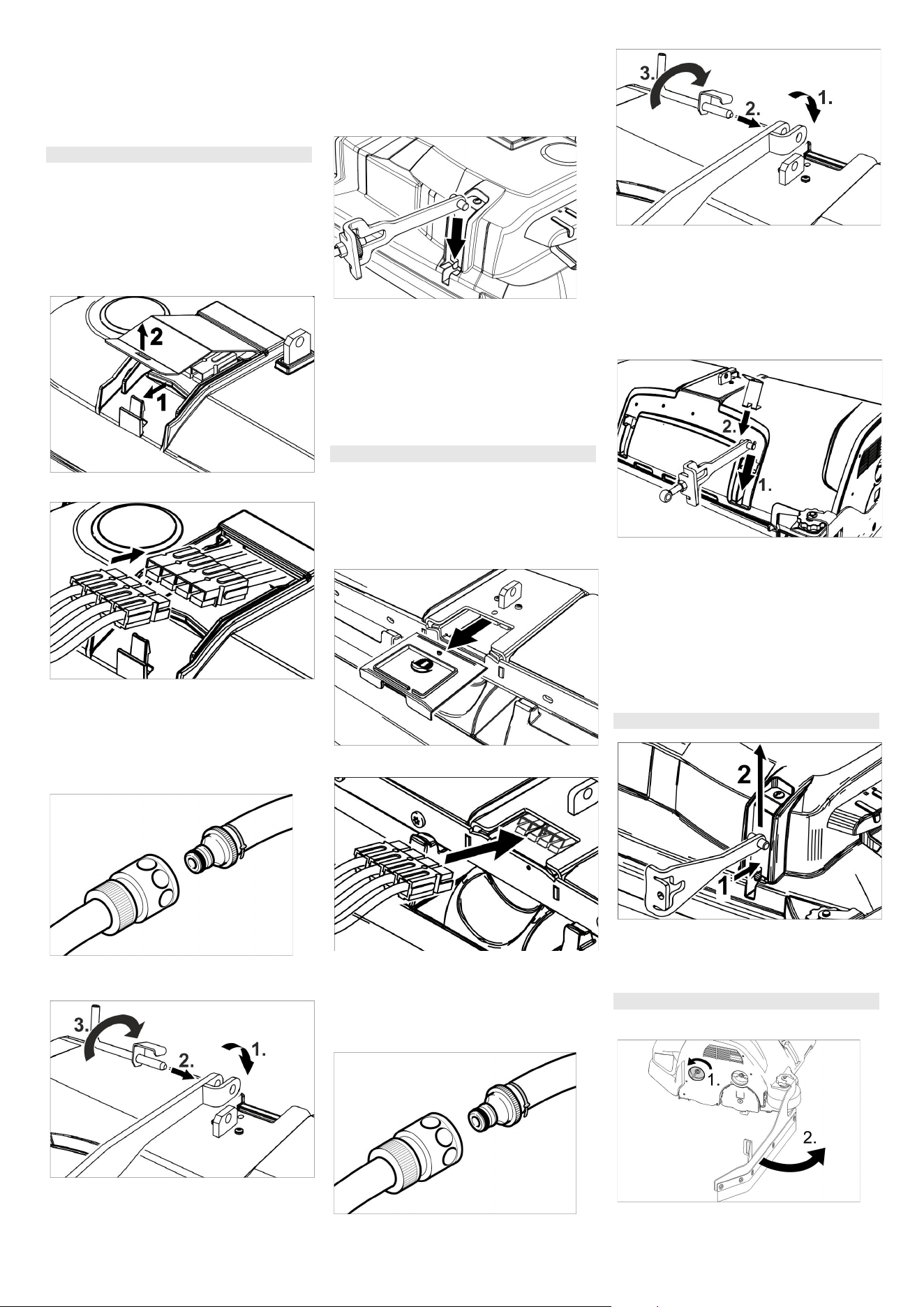 2
1

3.
2.
1.

3.
2.
1.

2.
1.

2
1

1.
2.