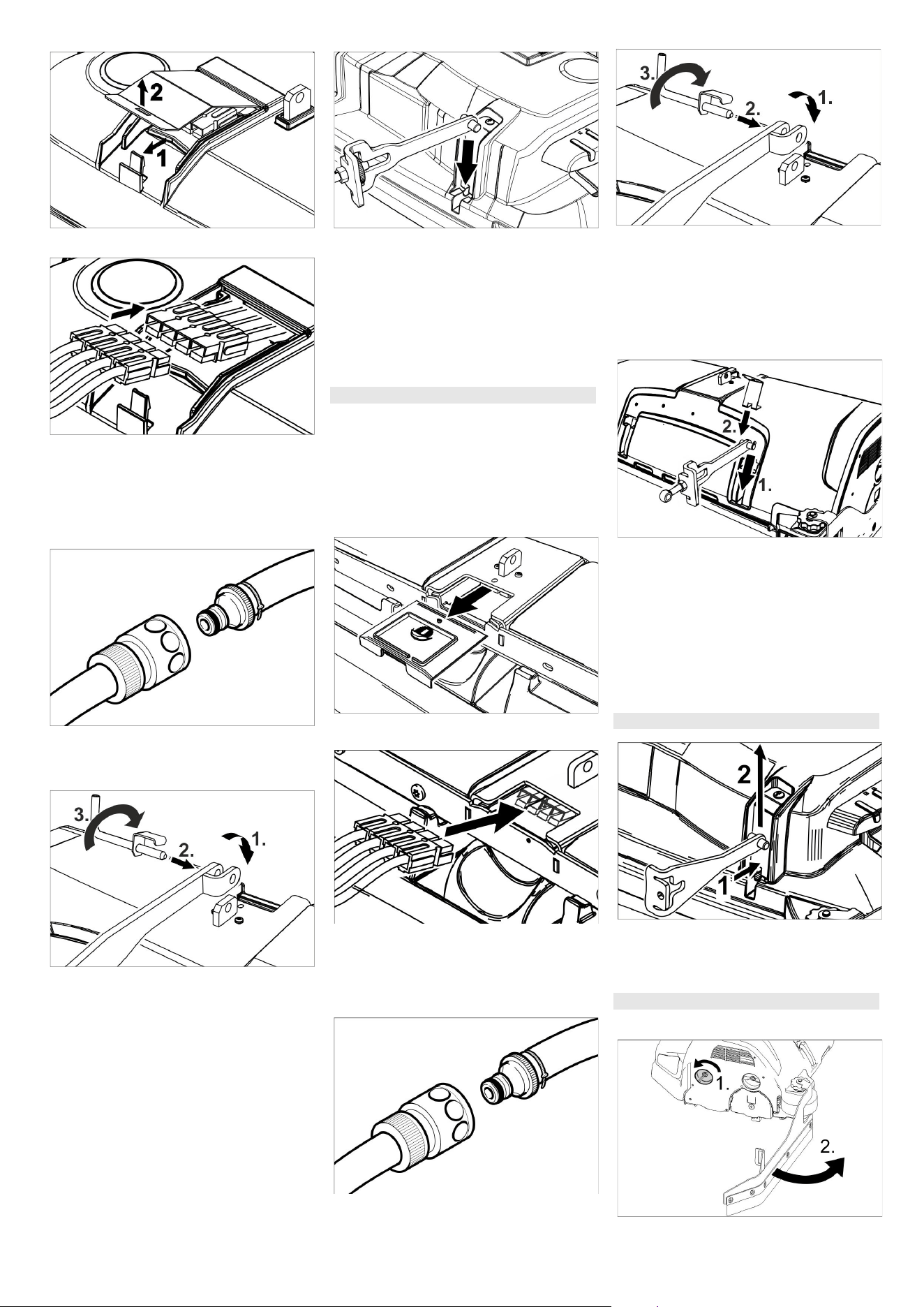 2
1

3.
2.
1.

2.
1.

3.
2.
1.

2
1

1.
2.