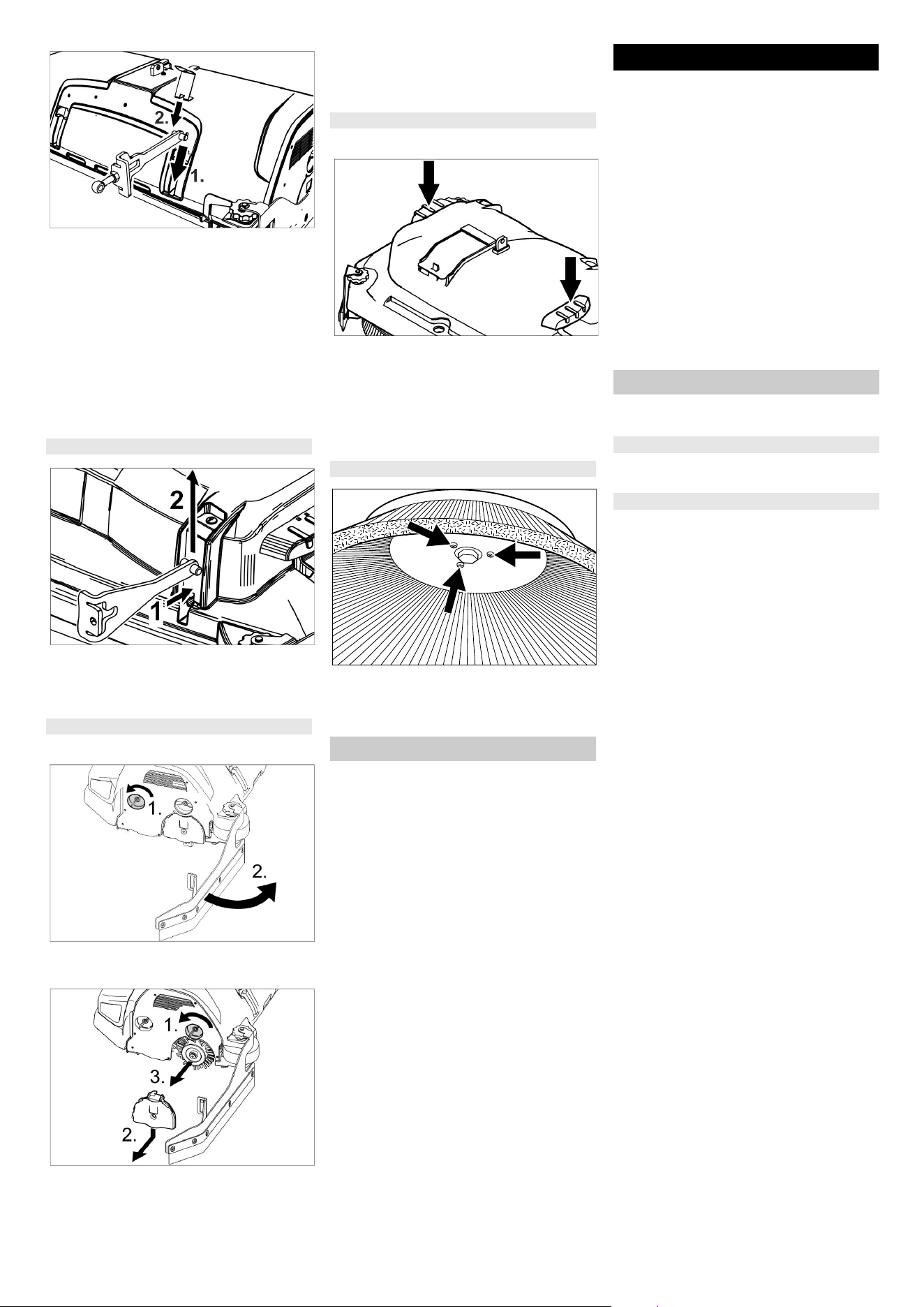 2.

1.

2

1

1.

2.

1.

3.

2.