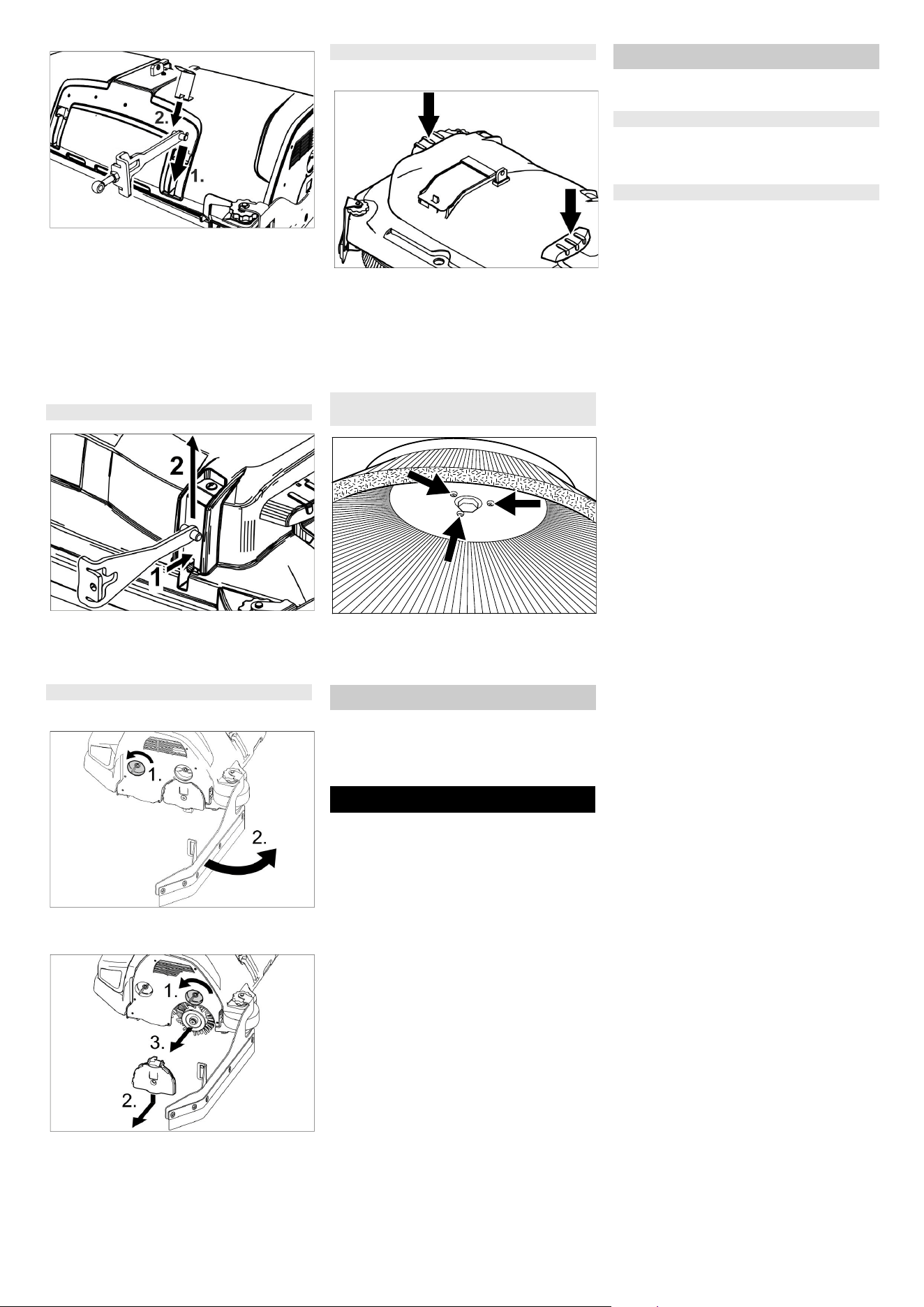 2.

1.

2

1

1.

2.

1.

3.

2.