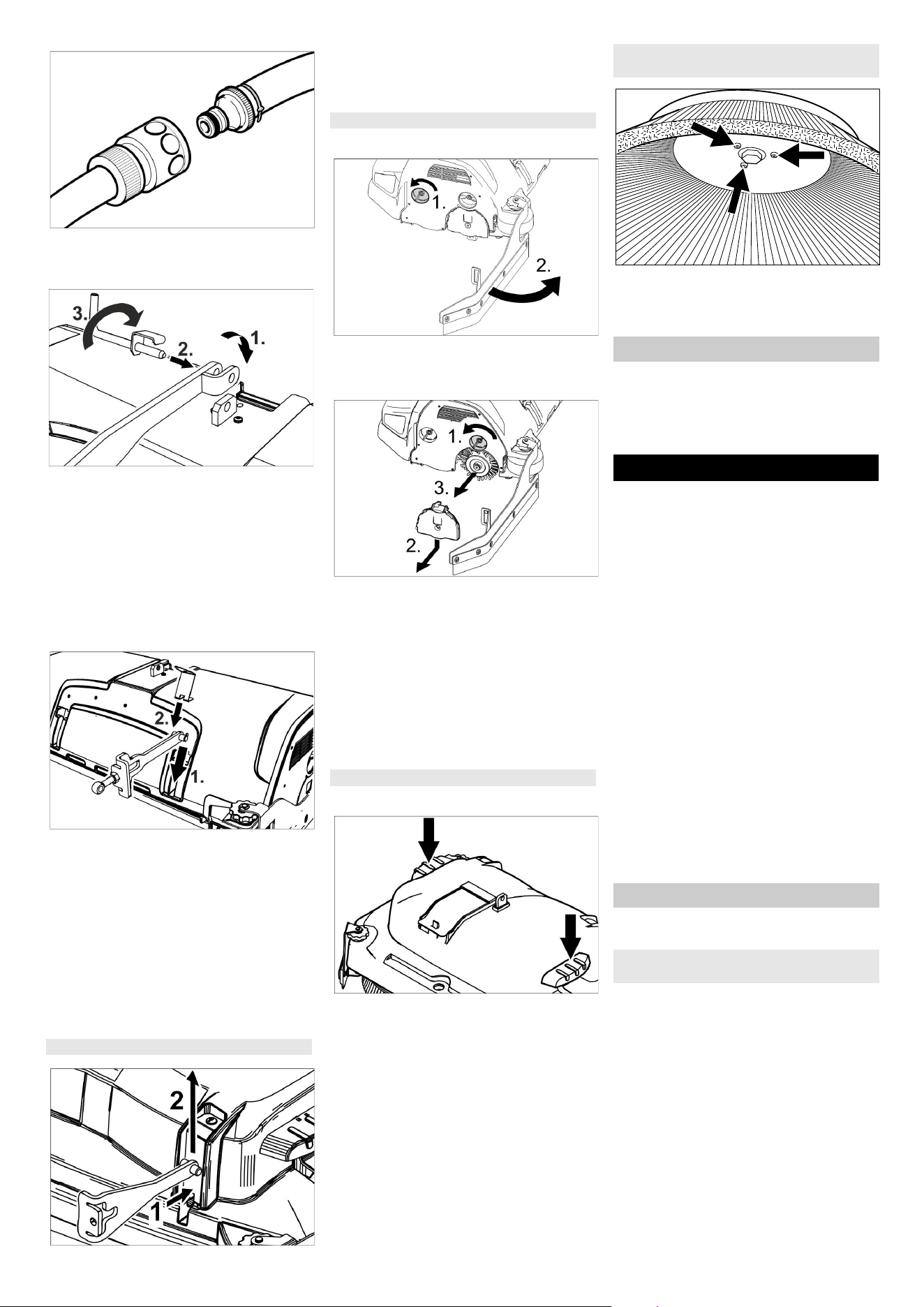 3.
2.
1.

2.
1.

2
1

1.
2.

1.
3.
2.