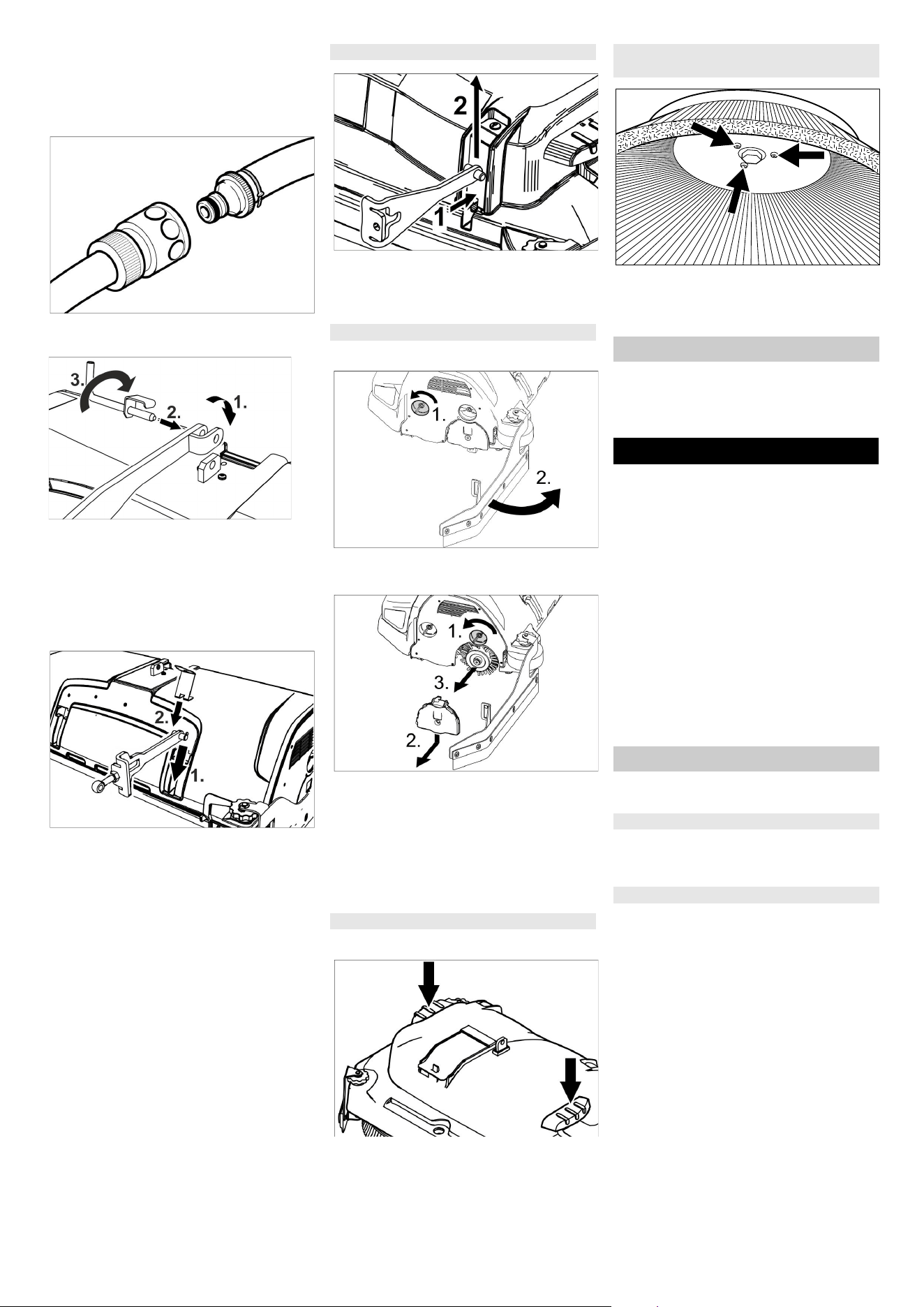 3. 2. 1.

2. 1.

2

1

1. 2.

1. 3. 2.