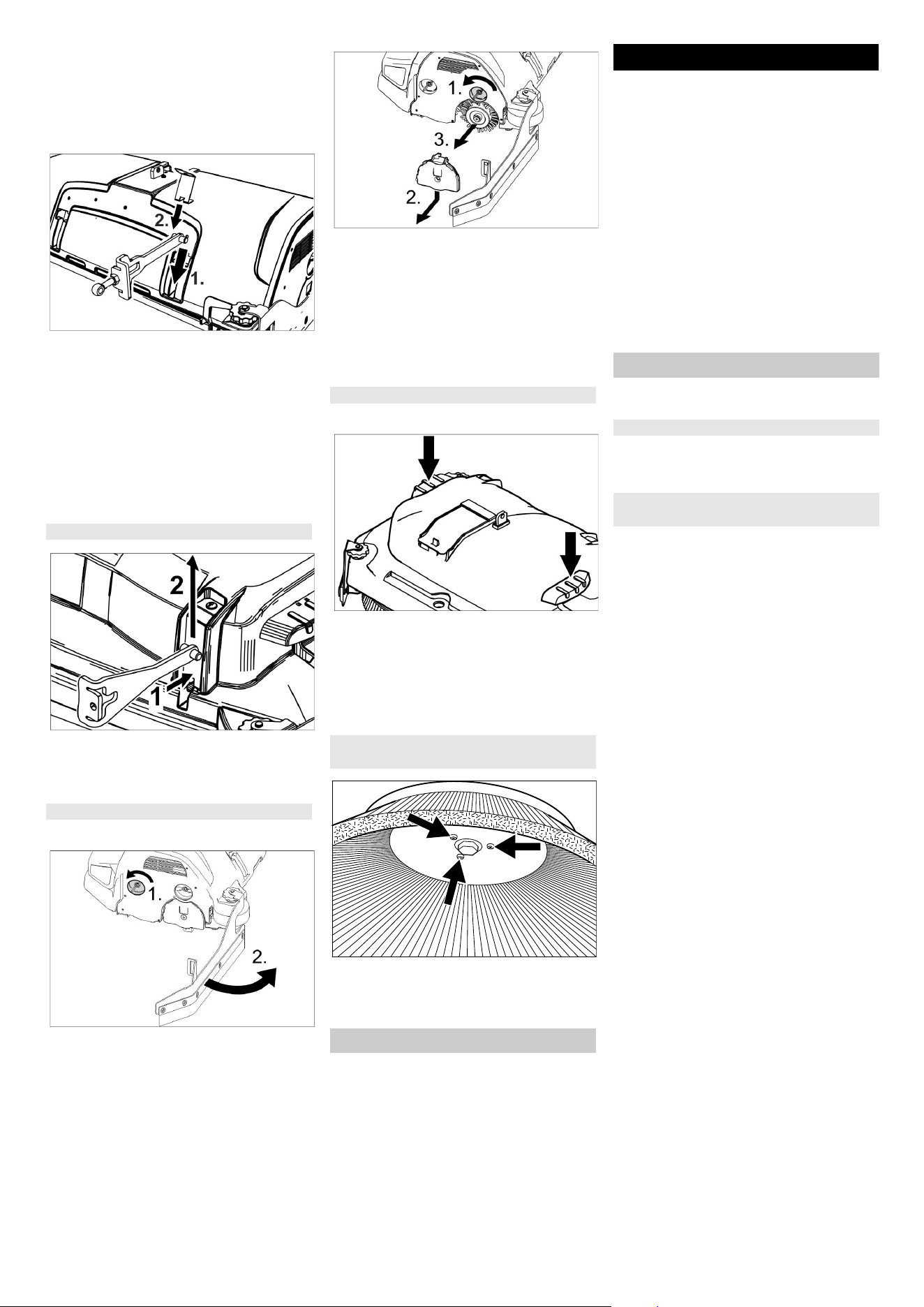 2.

1.

2

1

1.

2.

1.

3.

2.