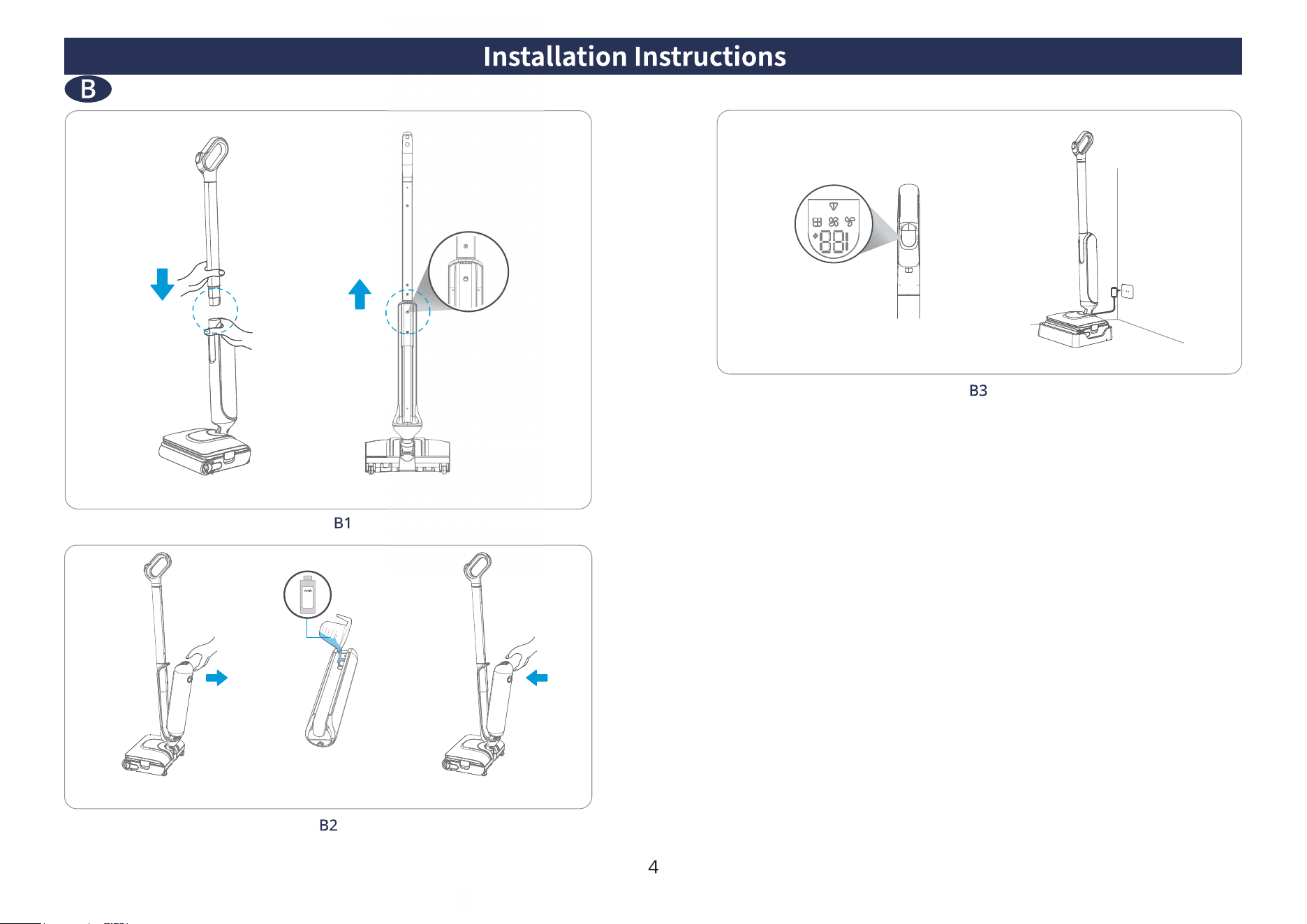 Installation Instructions

B

B1

B2

B3

4