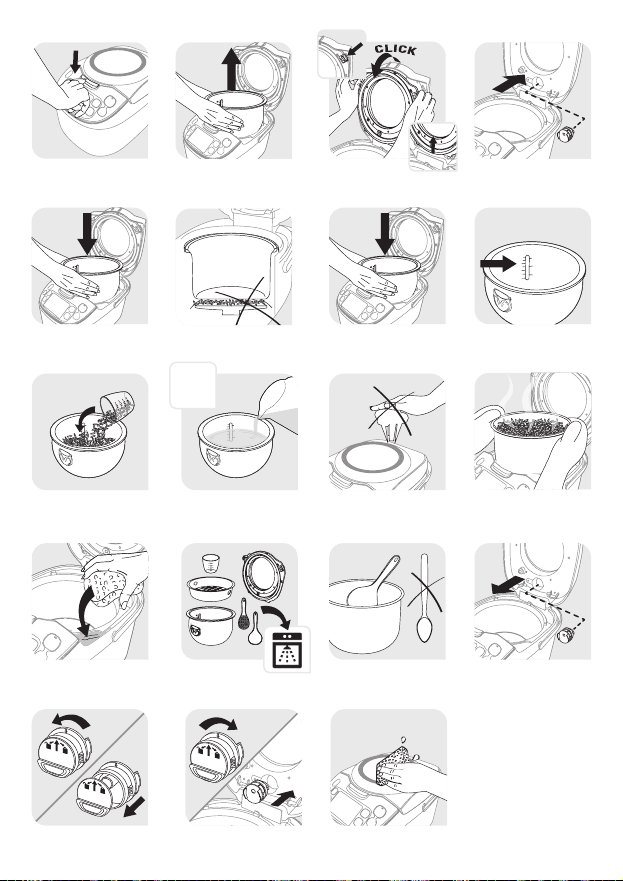 CLICK