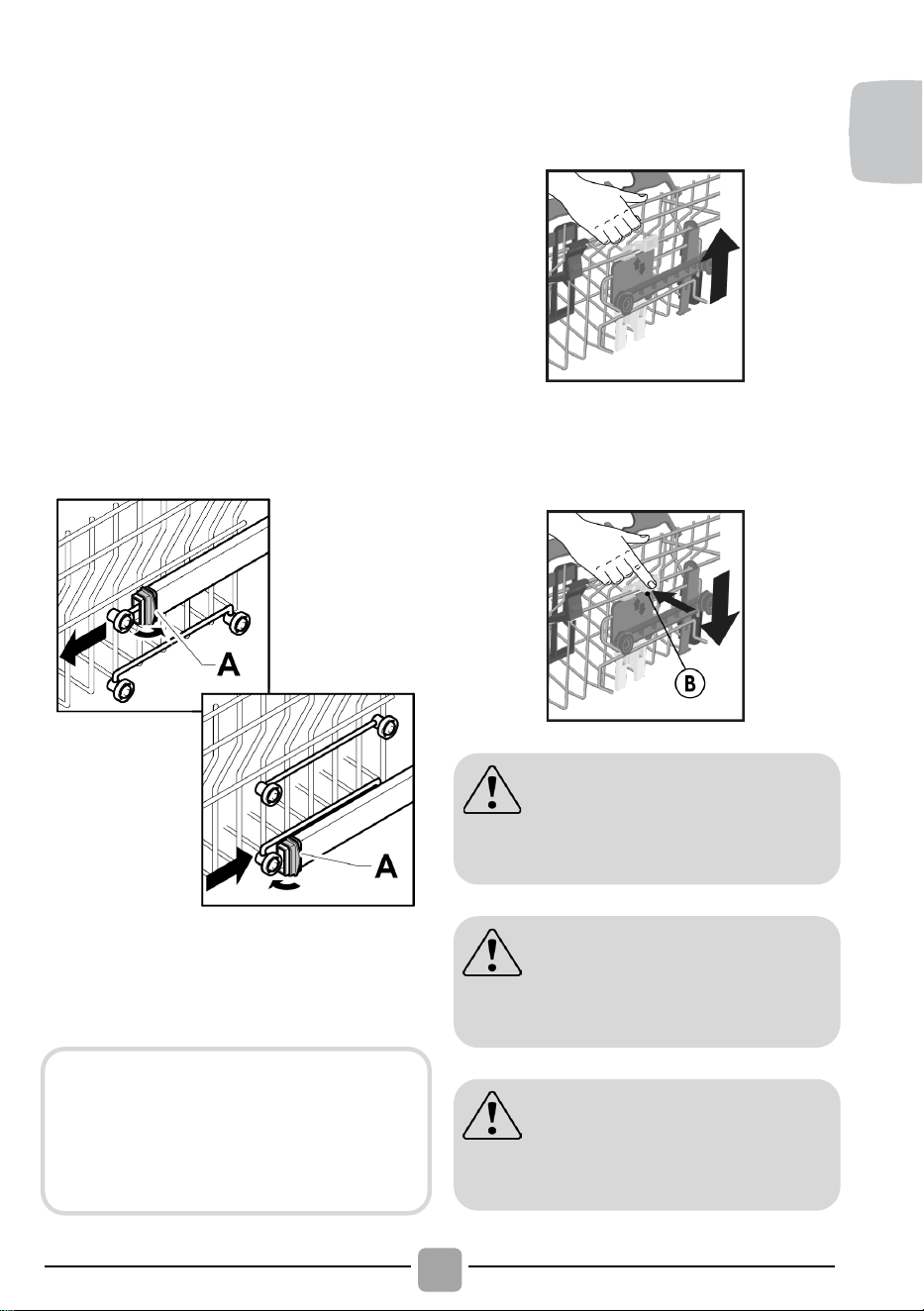 A

A

B