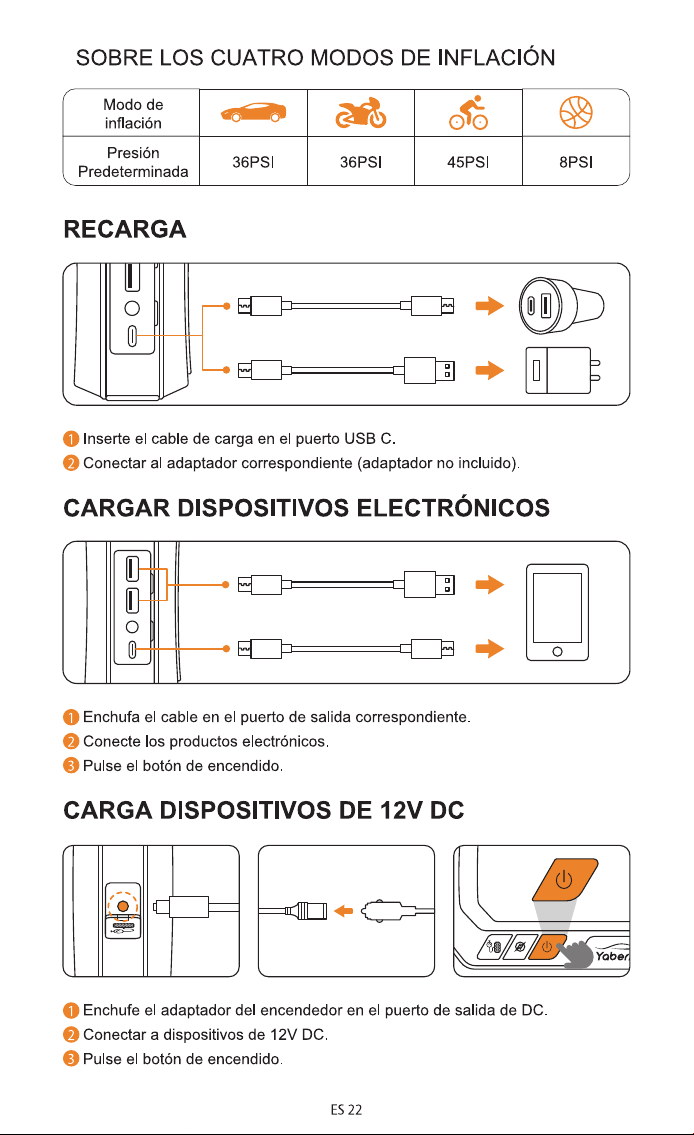 SOBRE LOS CUATRO MODOS DE INFLACIÓN

| Modo de inflación | | | | |
|---|---|---|---|---|
| Presión Predeterminada | 36PSI | 36PSI | 45PSI | 8PSI |

RECARGA

1 Inserte el cable de carga en el puerto USB C.
2 Conectar al adaptador correspondiente (adaptador no incluido).

CARGAR DISPOSITIVOS ELECTRÓNICOS

1 Enchufa el cable en el puerto de salida correspondiente.
2 Conecte los productos electrónicos.
3 Pulse el botón de encendido.

CARGA DISPOSITIVOS DE 12V DC

Yaber

1 Enchufe el adaptador del encendedor en el puerto de salida de DC.
2 Conectar a dispositivos de 12V DC.
3 Pulse el botón de encendido.

ES 22