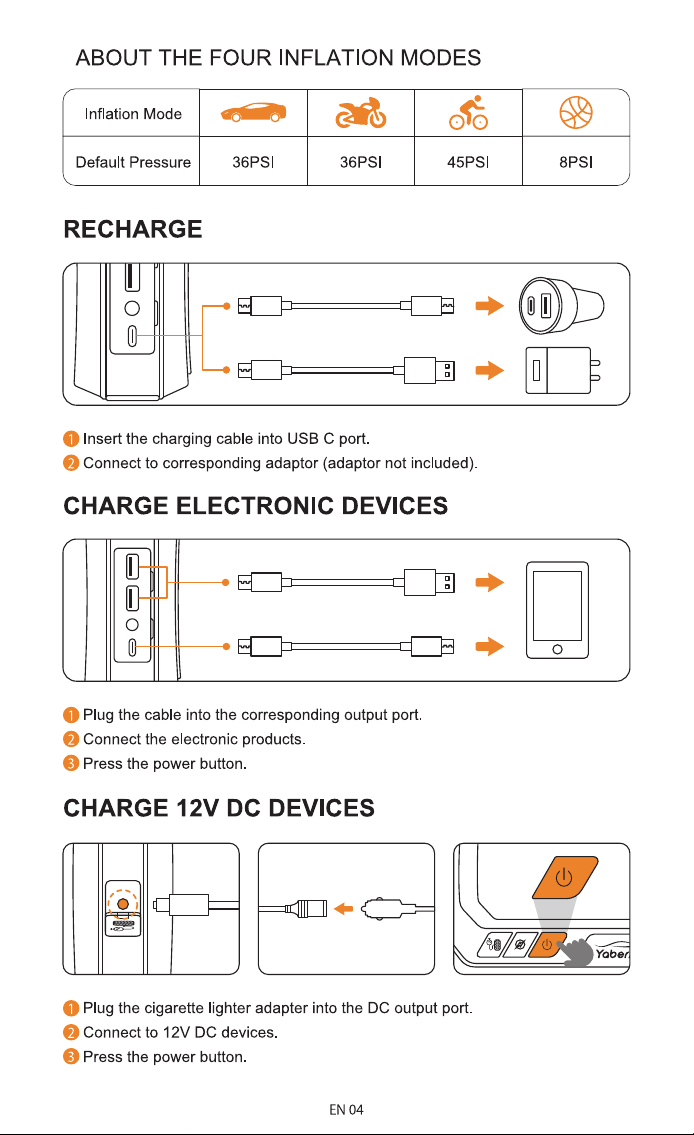 ABOUT THE FOUR INFLATION MODES

| Inflation Mode | | | | |
|---|---|---|---|---|
| Default Pressure | 36PSI | 36PSI | 45PSI | 8PSI |

RECHARGE

1 Insert the charging cable into USB C port.
2 Connect to corresponding adaptor (adaptor not included).

CHARGE ELECTRONIC DEVICES

1 Plug the cable into the corresponding output port.
2 Connect the electronic products.
3 Press the power button.

CHARGE 12V DC DEVICES

Yaber

1 Plug the cigarette lighter adapter into the DC output port.
2 Connect to 12V DC devices.
3 Press the power button.

EN 04