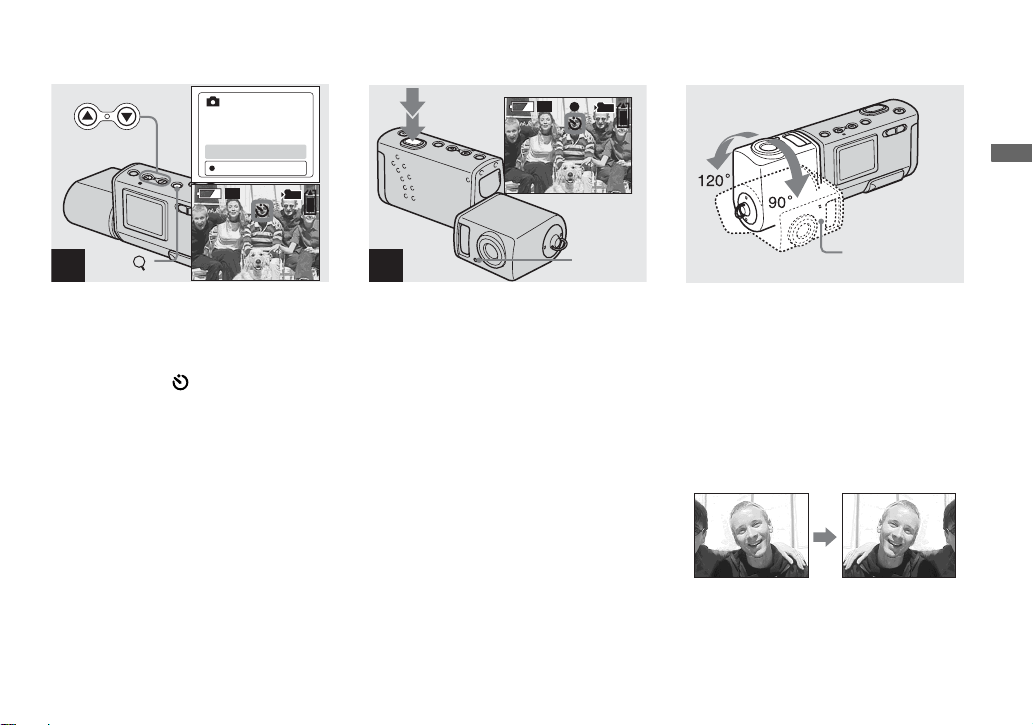 120°

90°