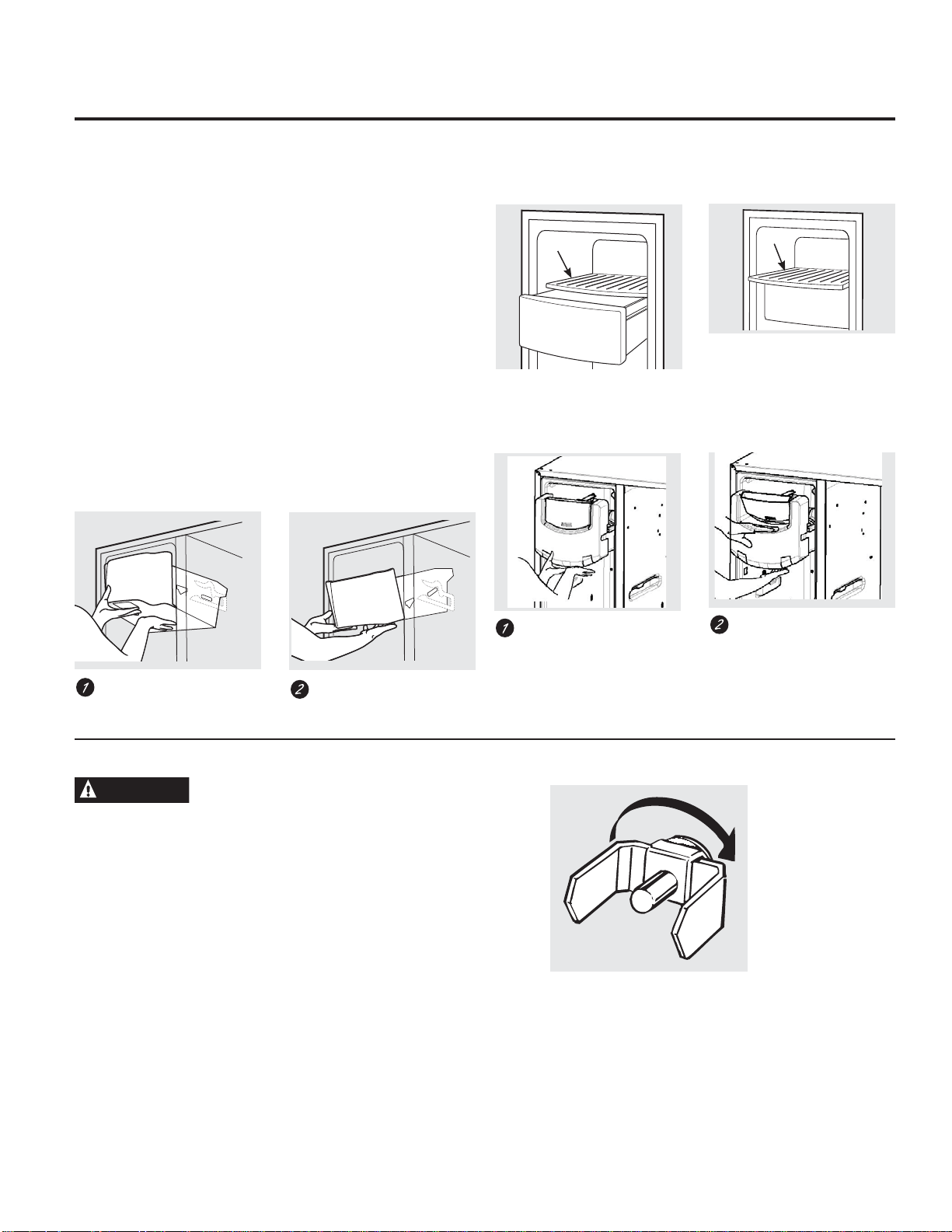 1

2

1

2