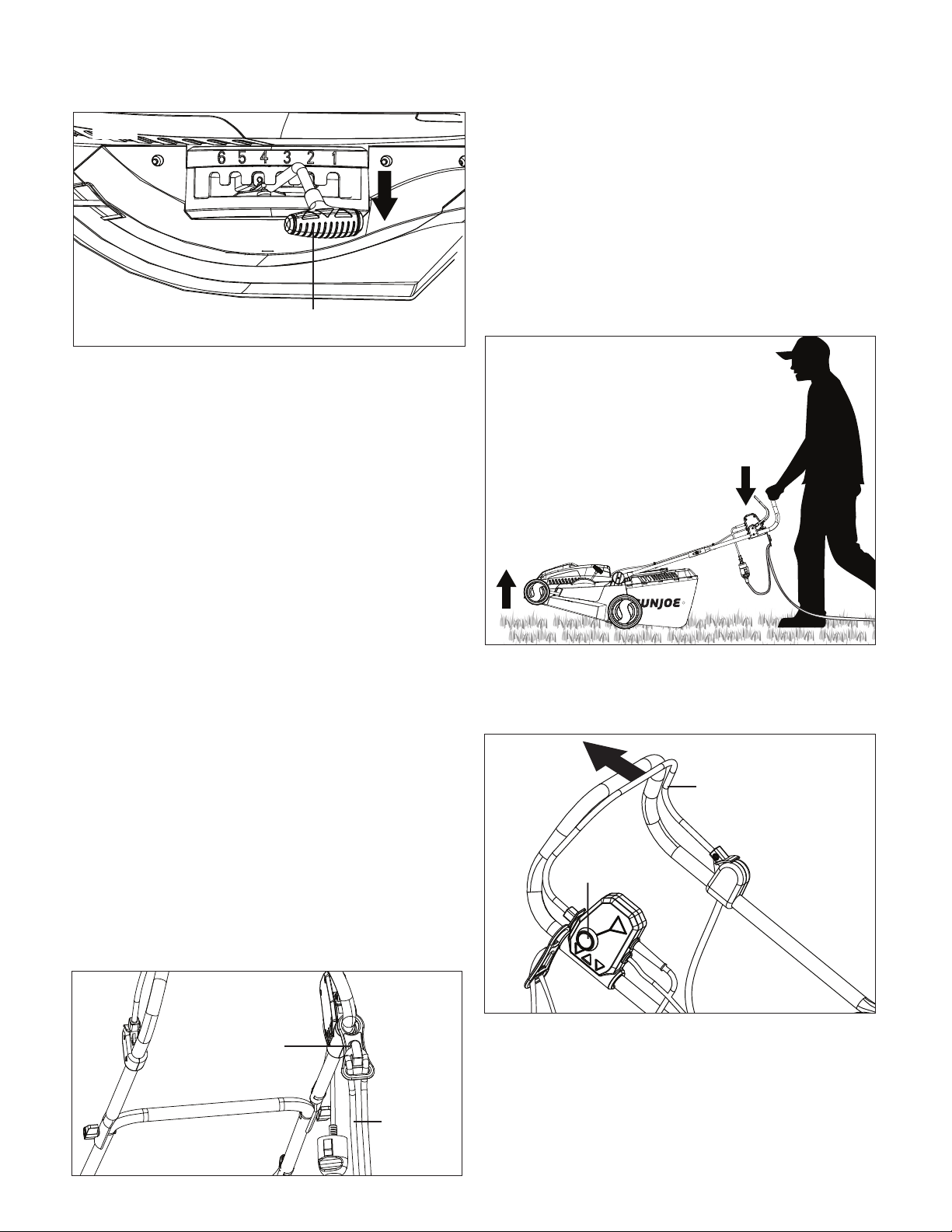 6 5 4 3 2 1

UNJOE