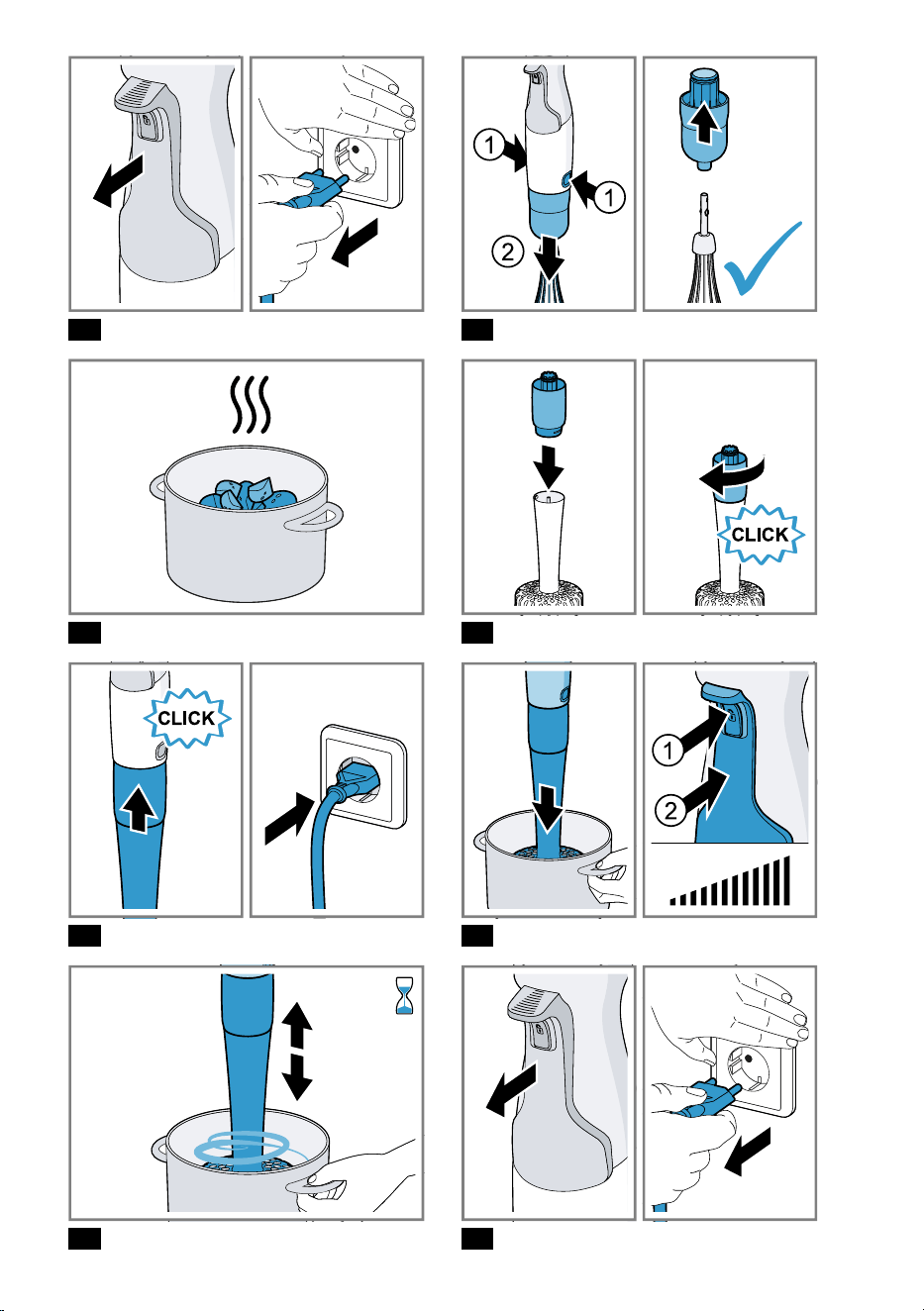 1
1
2
CLICK
CLICK
1
2