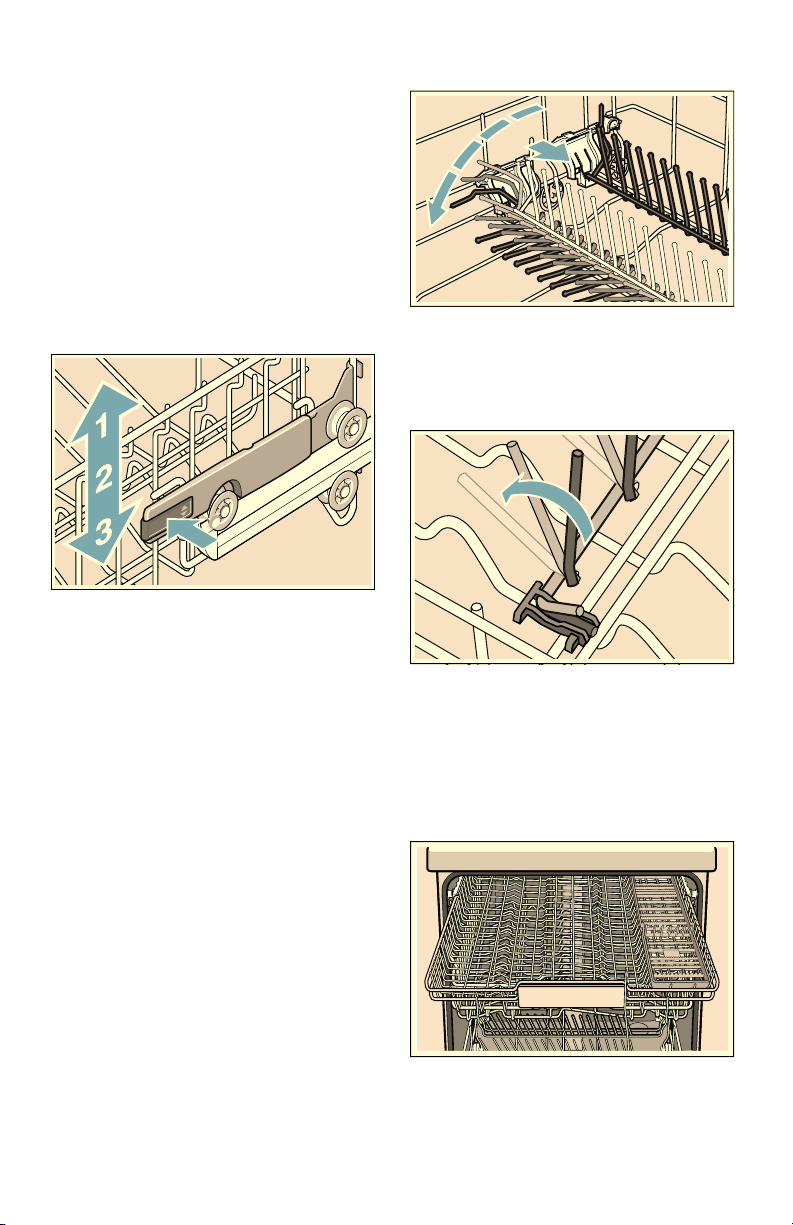 1
2
3