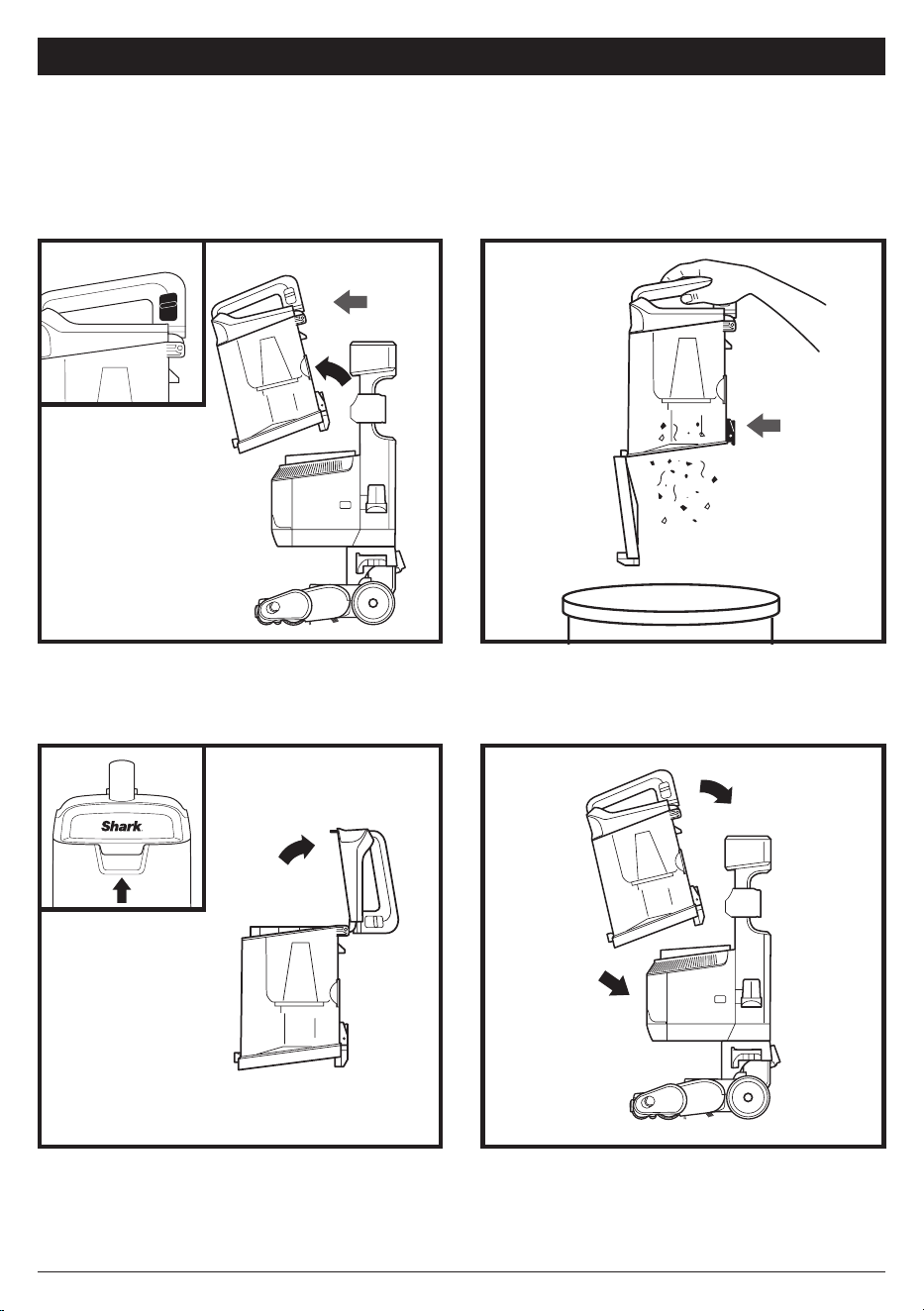 Shark