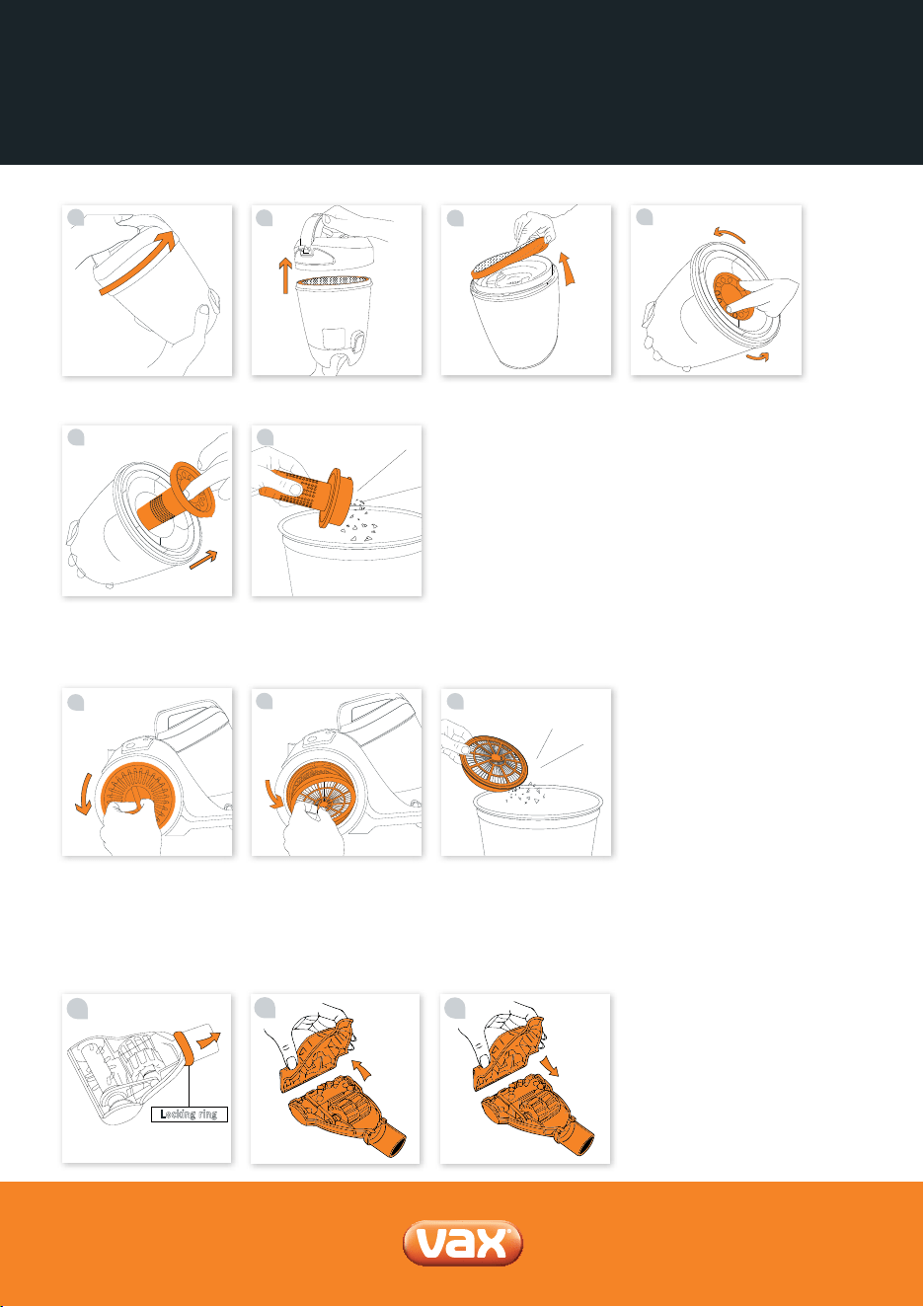 Locking ring

vax