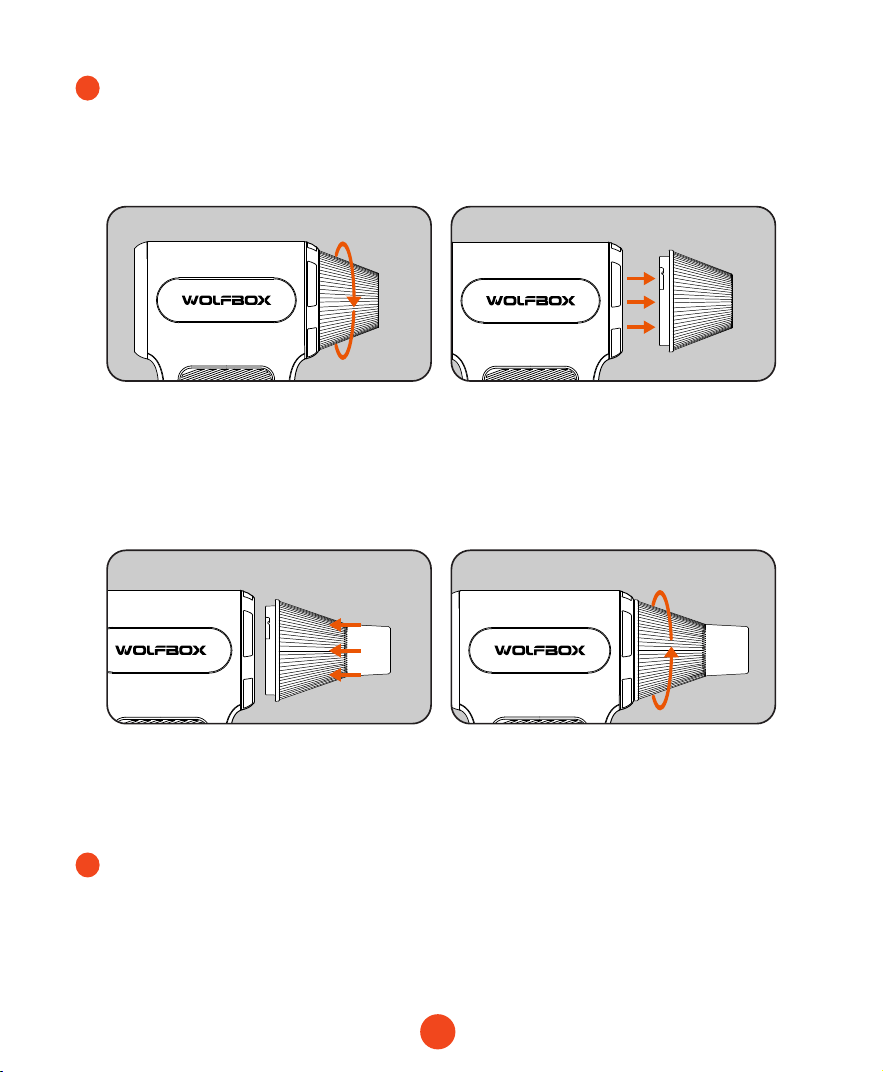 WOLFBOX

WOLFBOX

WOLFBOX

WOLFBOX