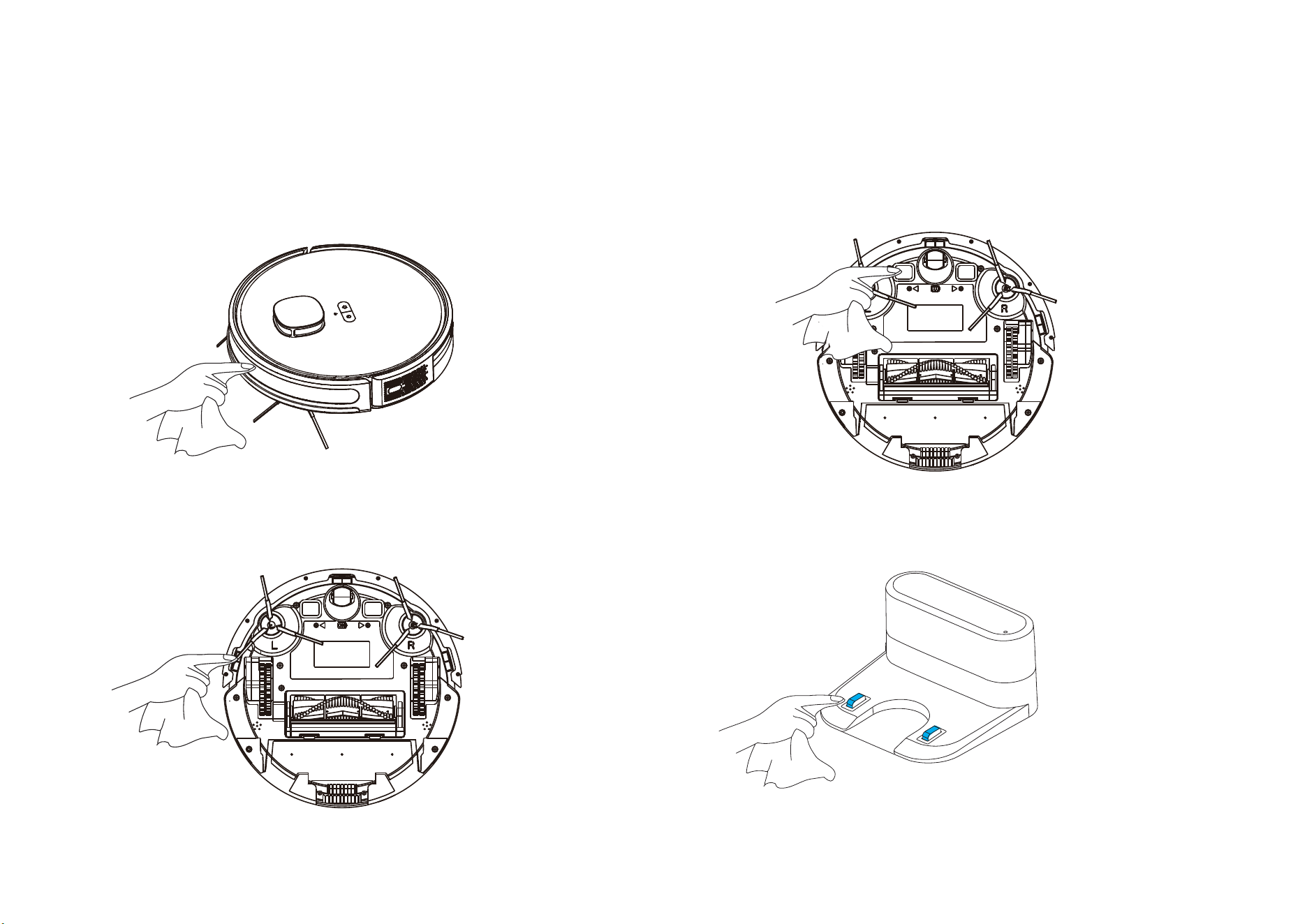 R

L R