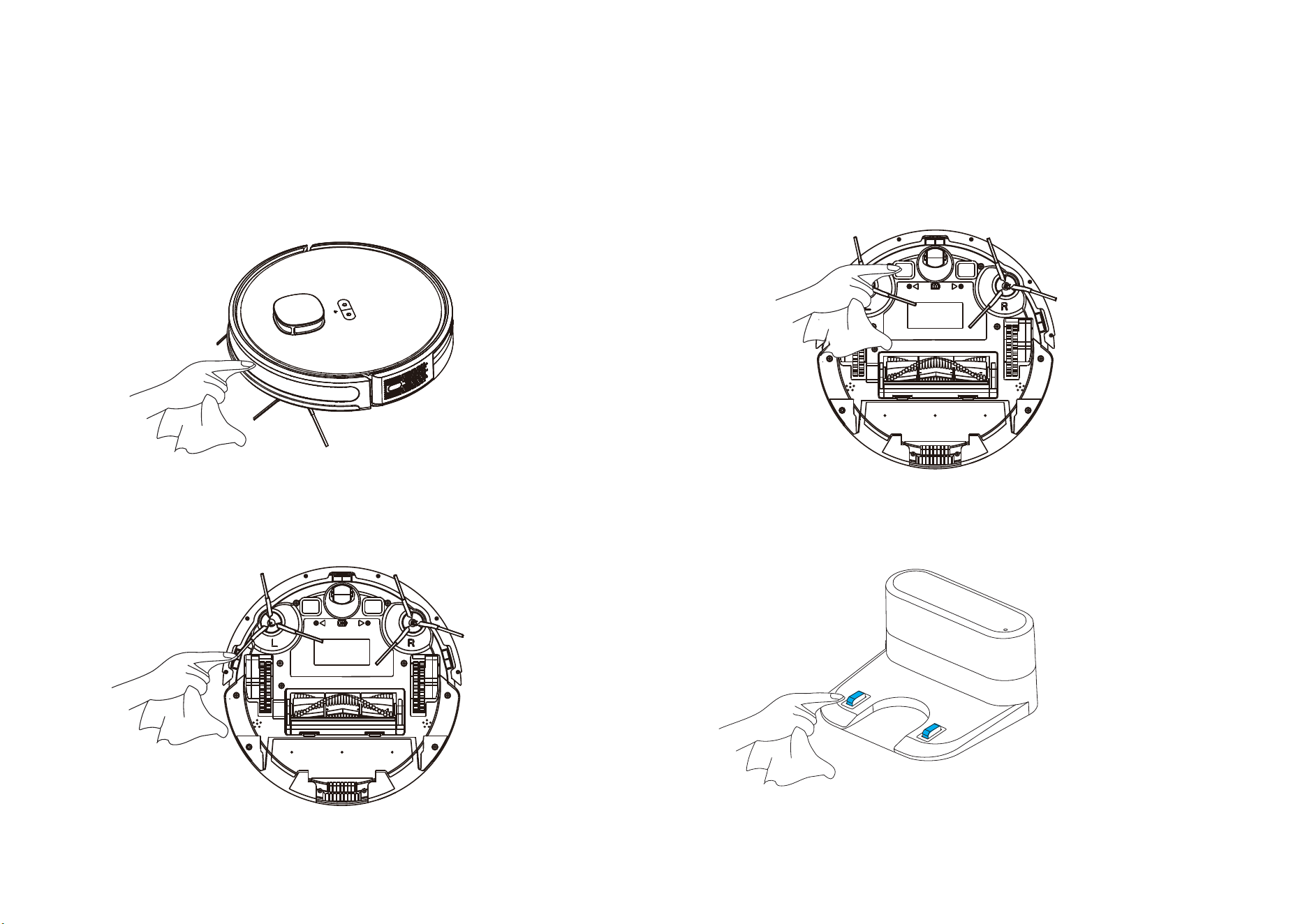 R

L

R