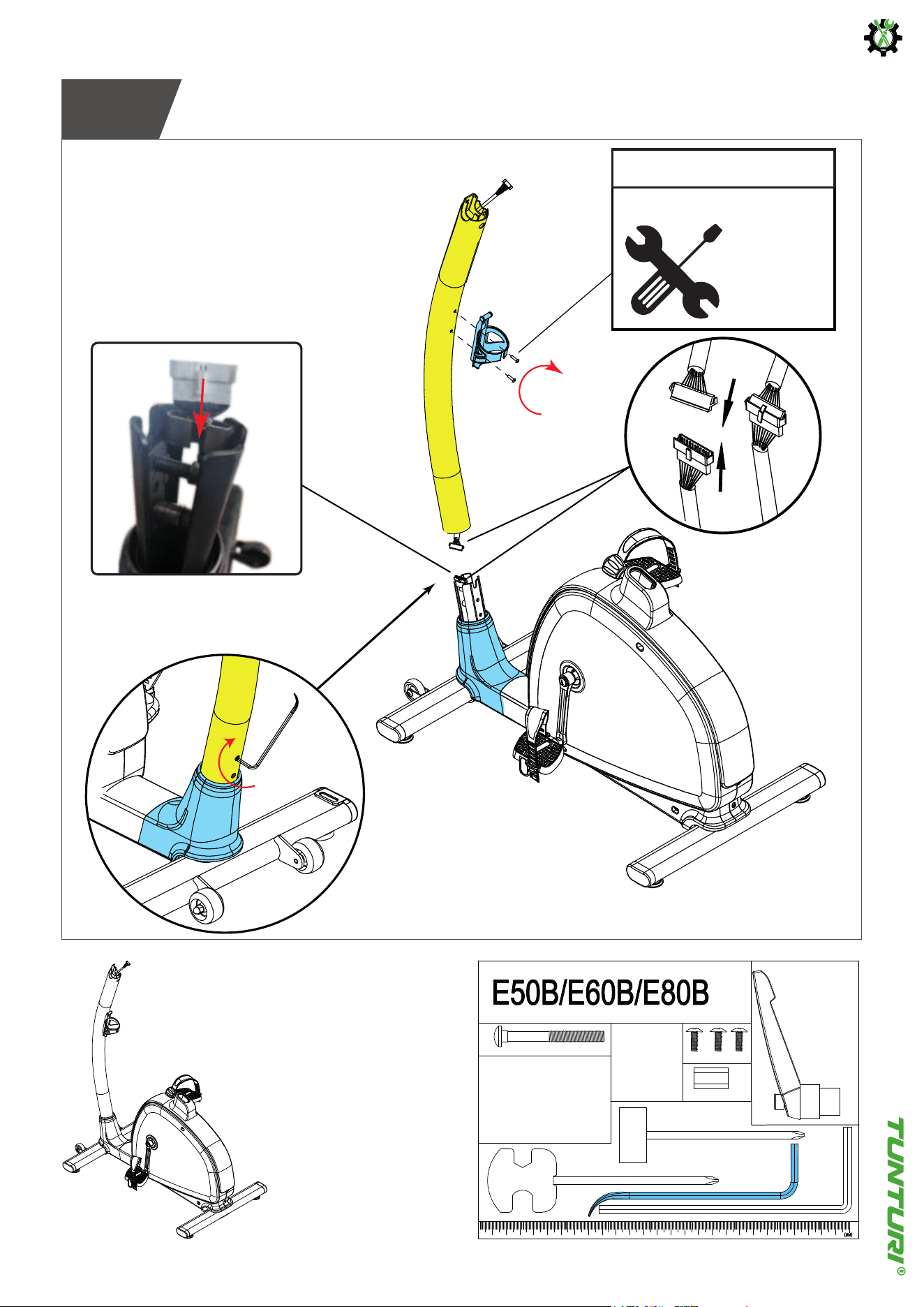 E50B/E60B/E80B

(MM)

TUNTURI®