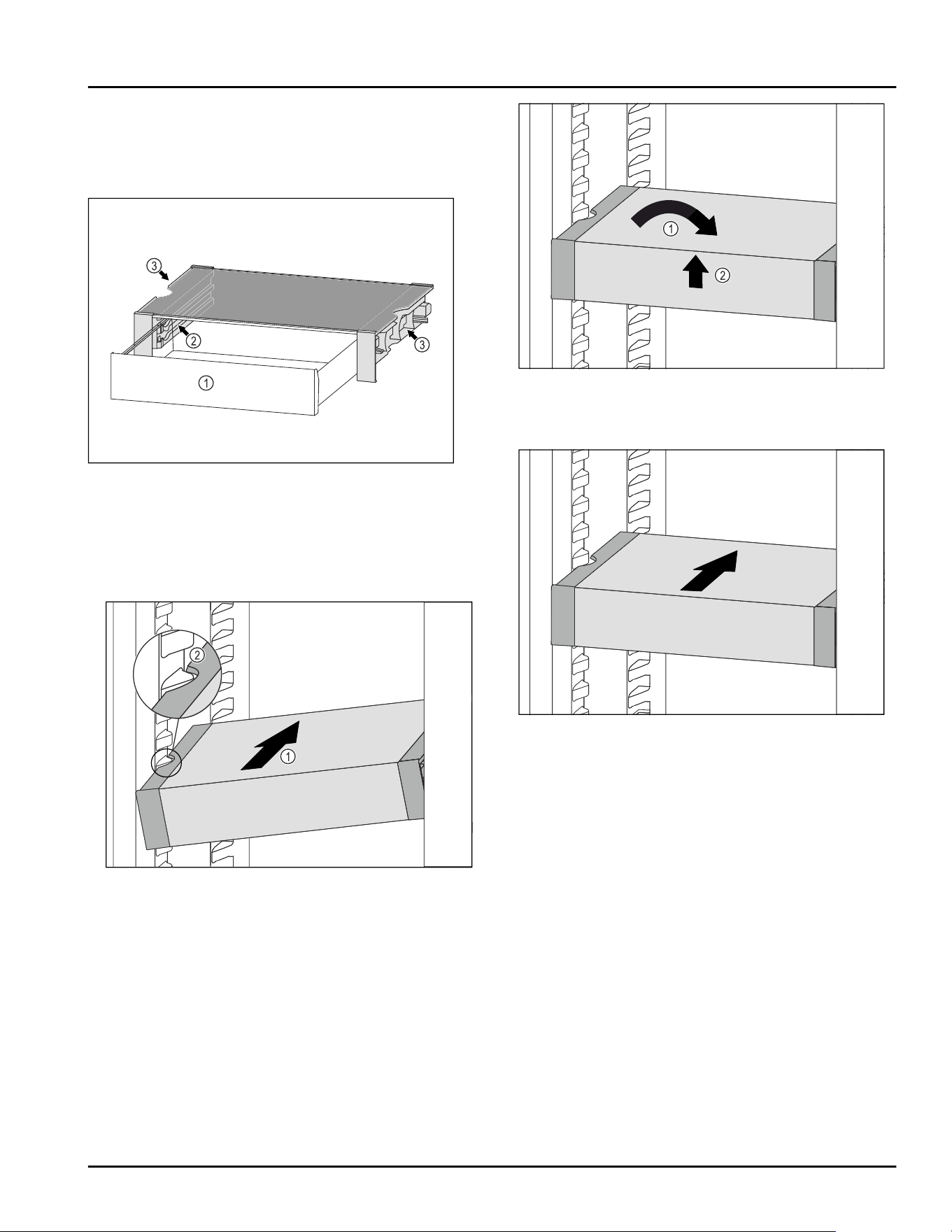 ③
②
③
①

②
①

①
②