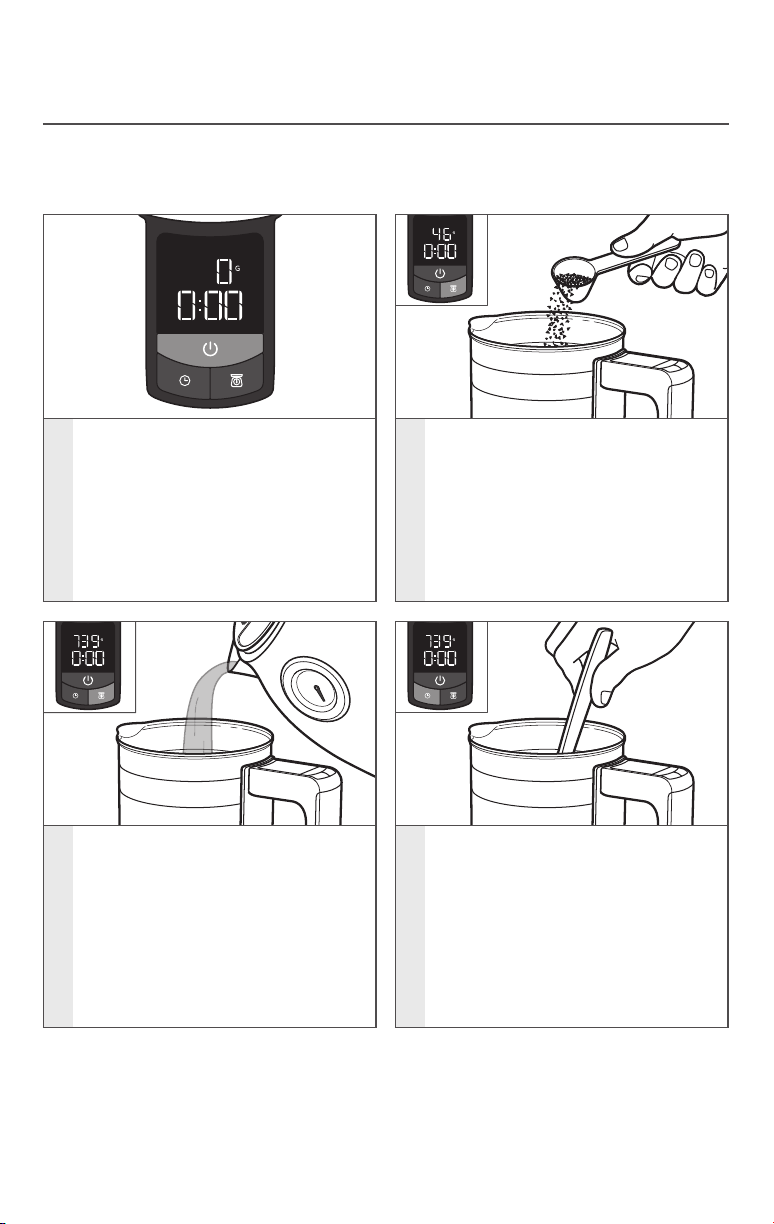 0 G
0:00

46 G
0:00

739 G
0:00

739 G
0:00