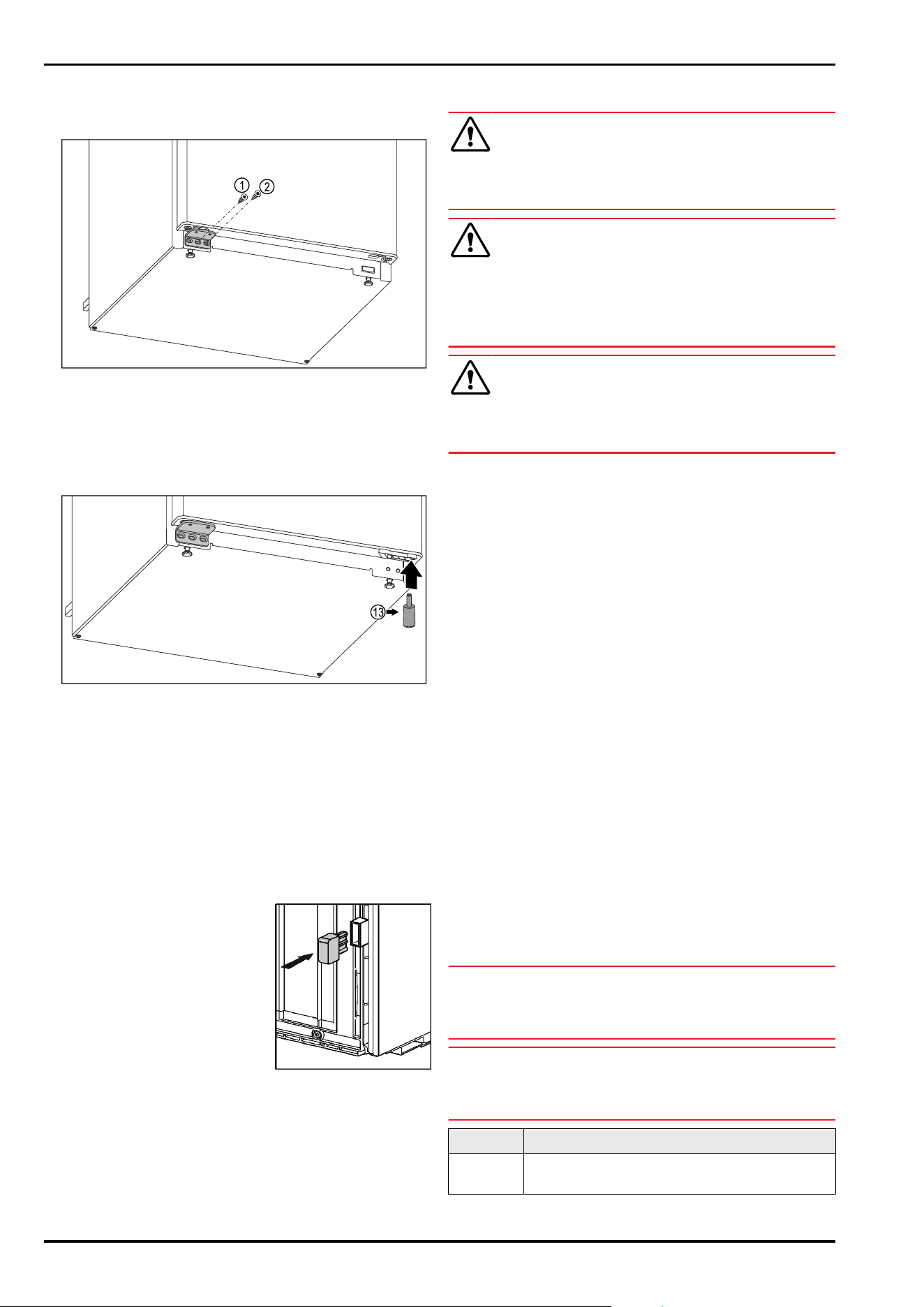 1
2

13