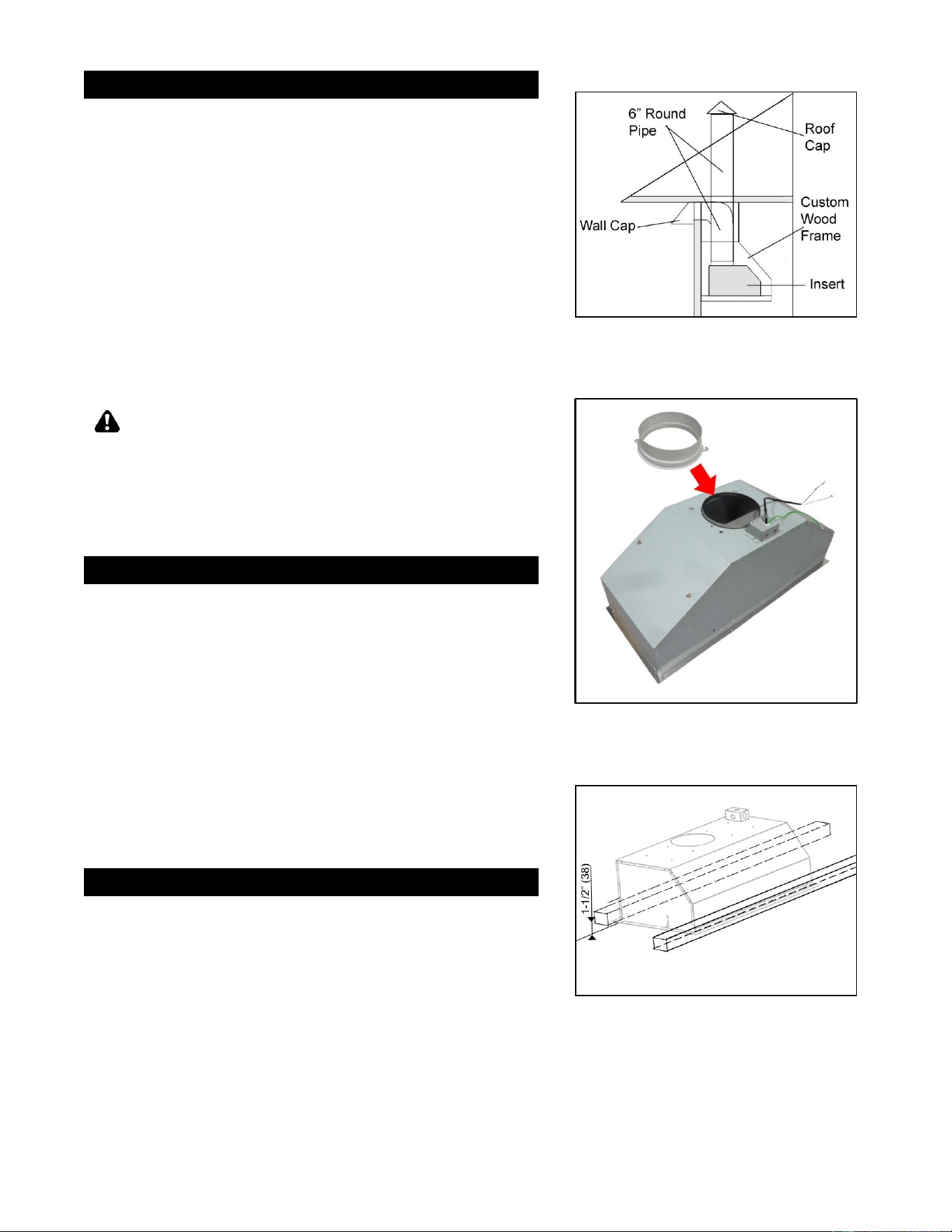 6" Round Pipe

Roof Cap

Custom Wood Frame

Wall Cap

Insert

1-1/2" (38)