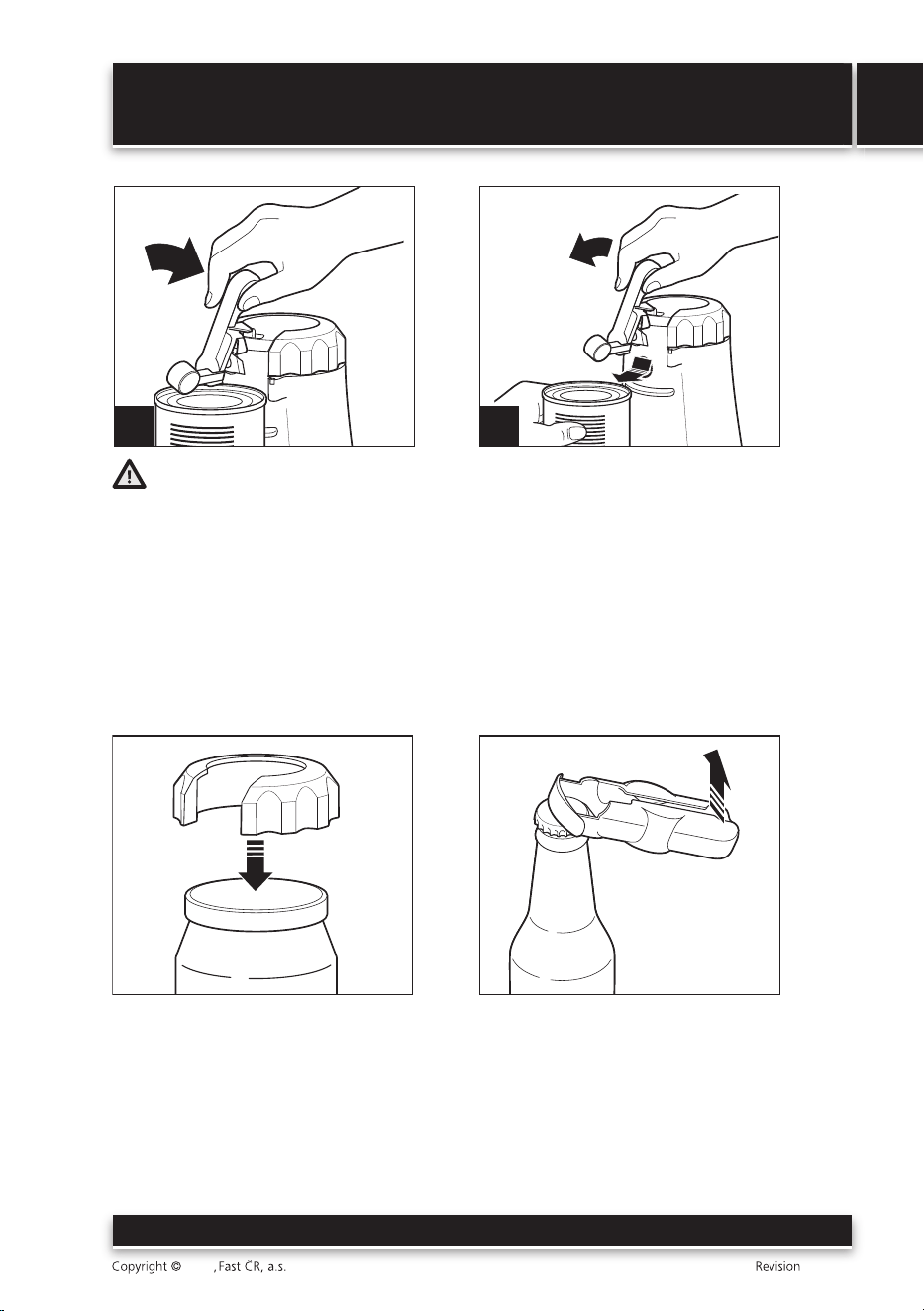 Copyright © , Fast ČR, a.s.

Revision