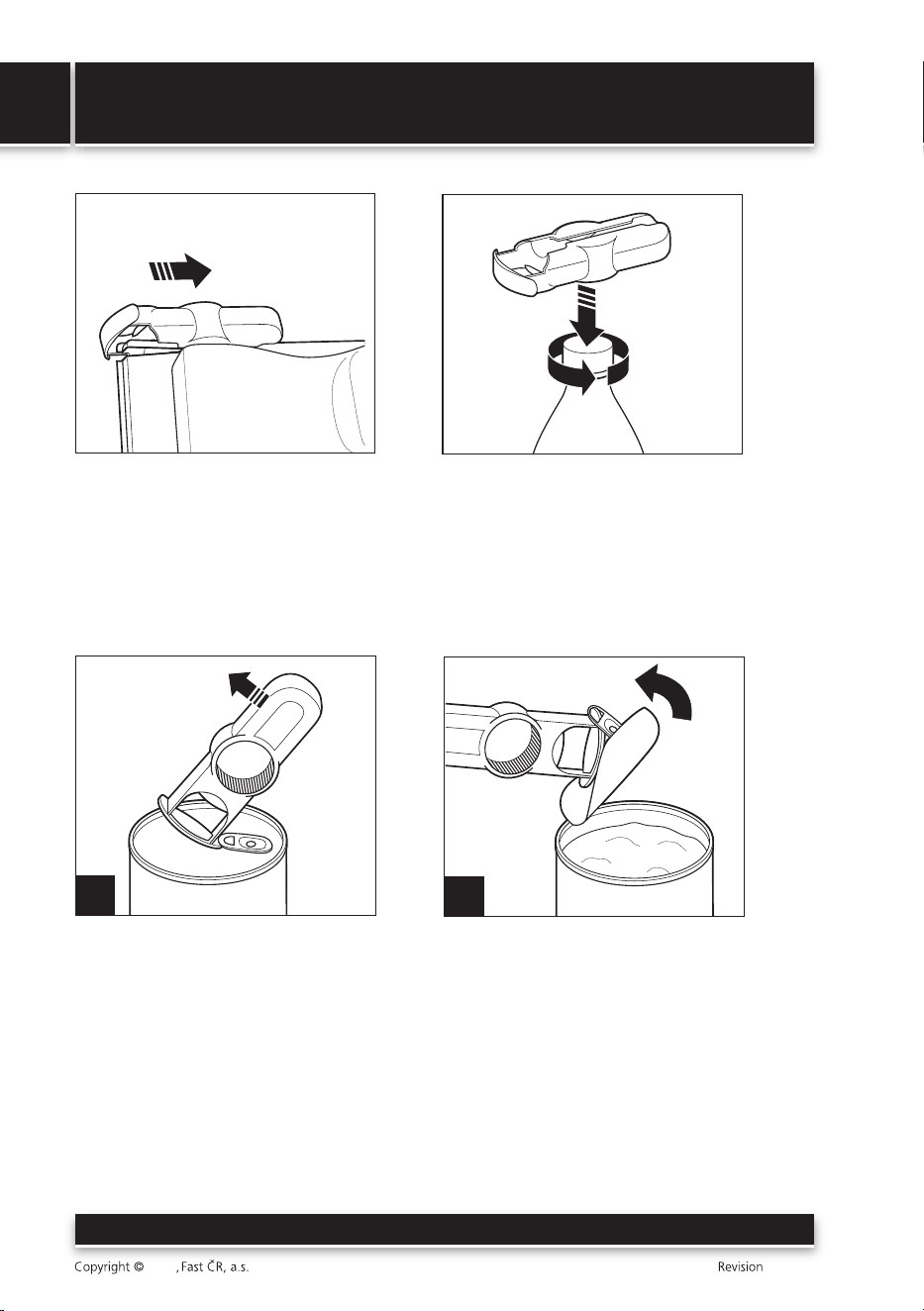 Copyright © , Fast ČR, a.s.

Revision