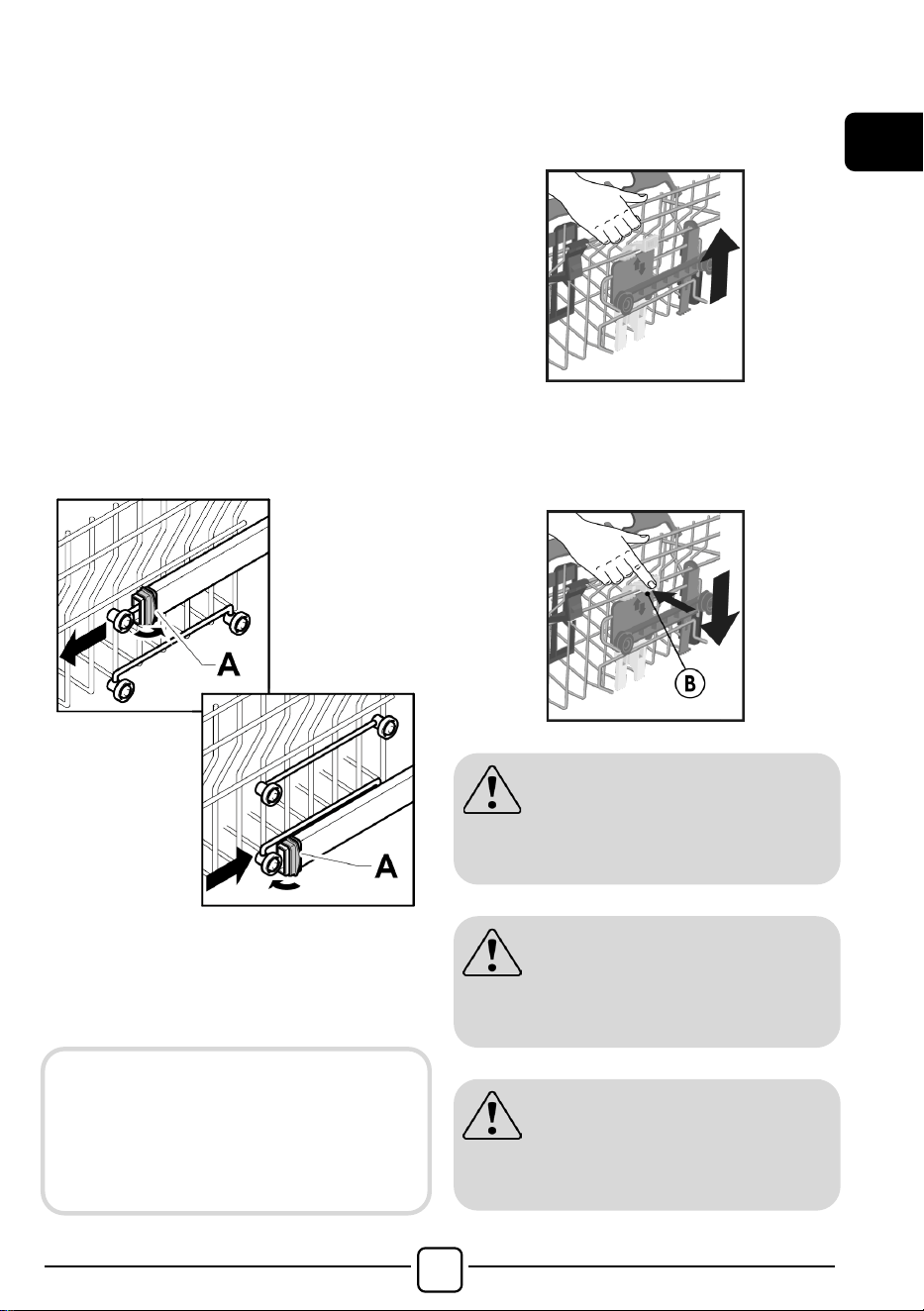 A

A

B