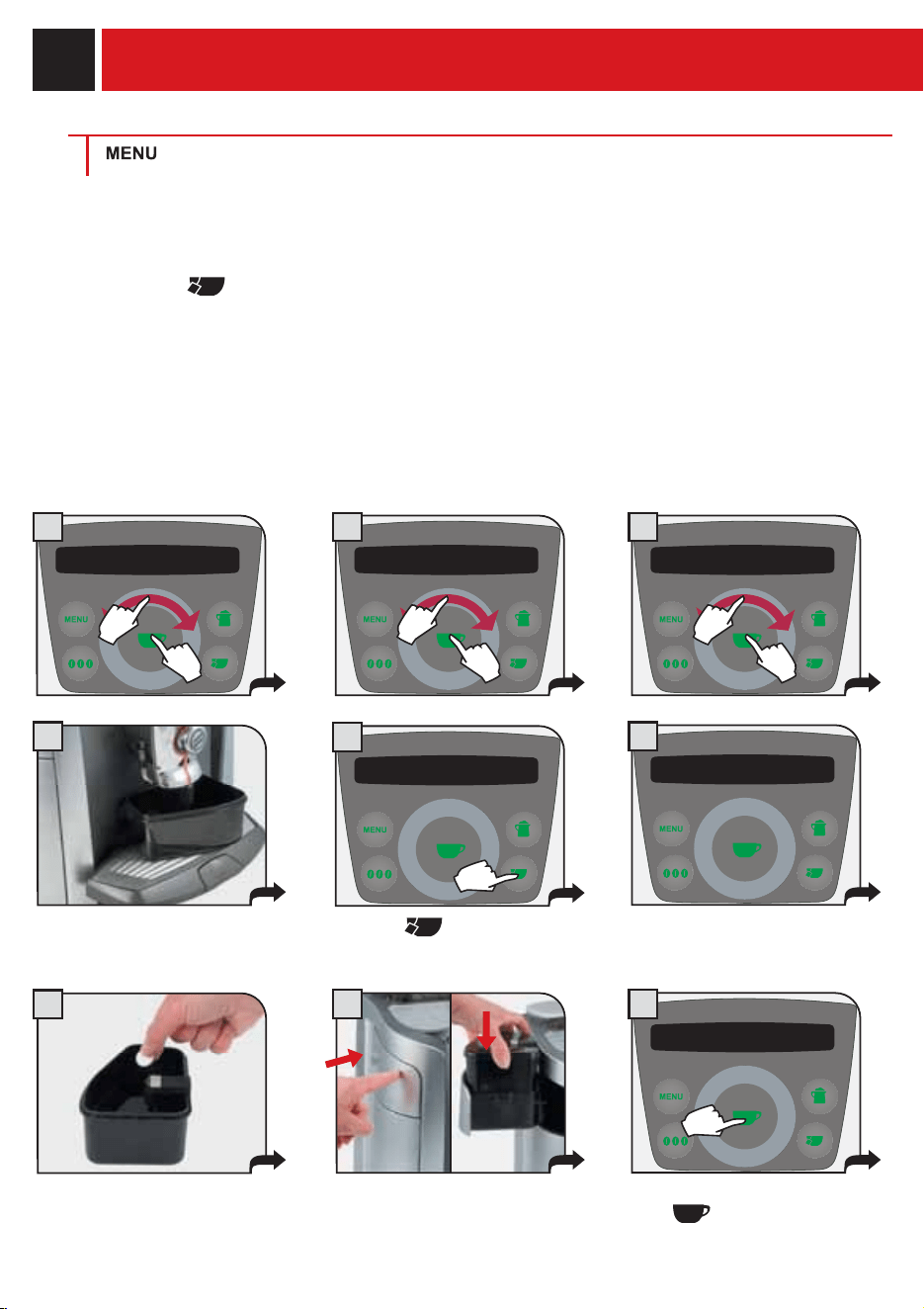 MENU

MENU

MENU

MENU

MENU

MENU

MENU