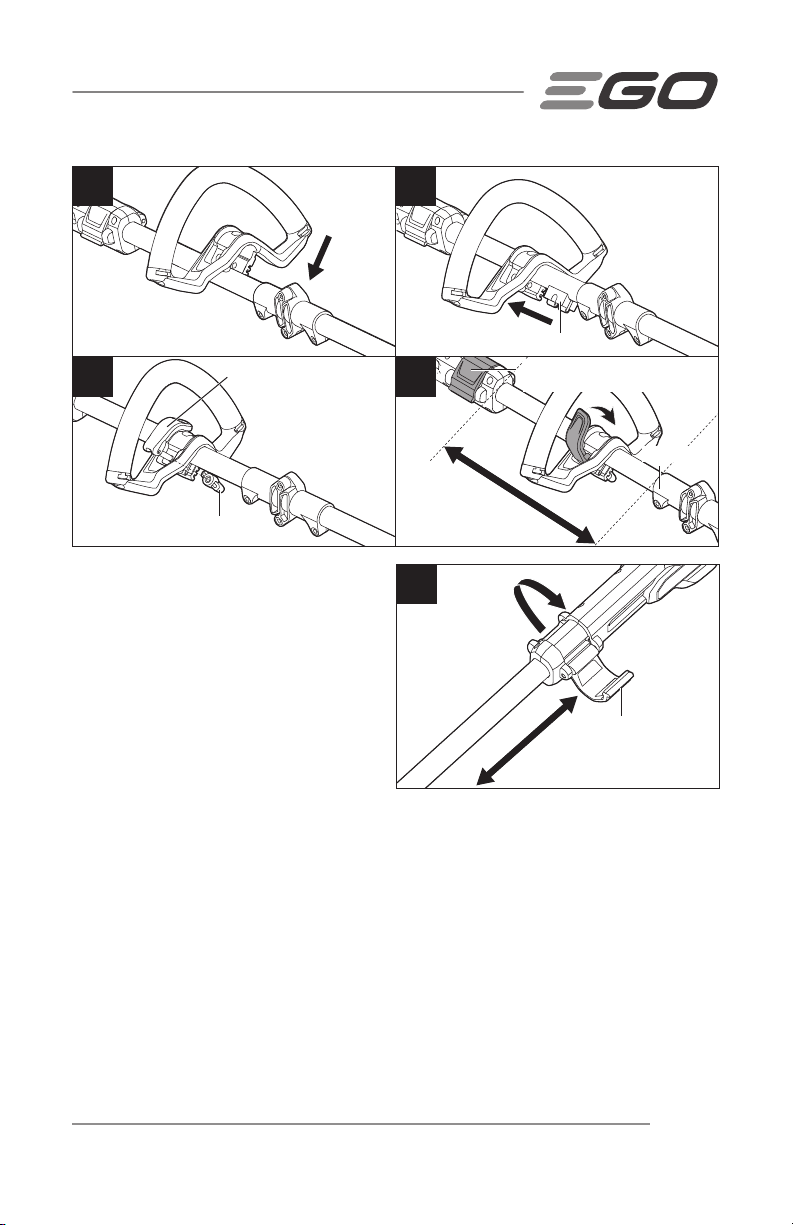 EGO