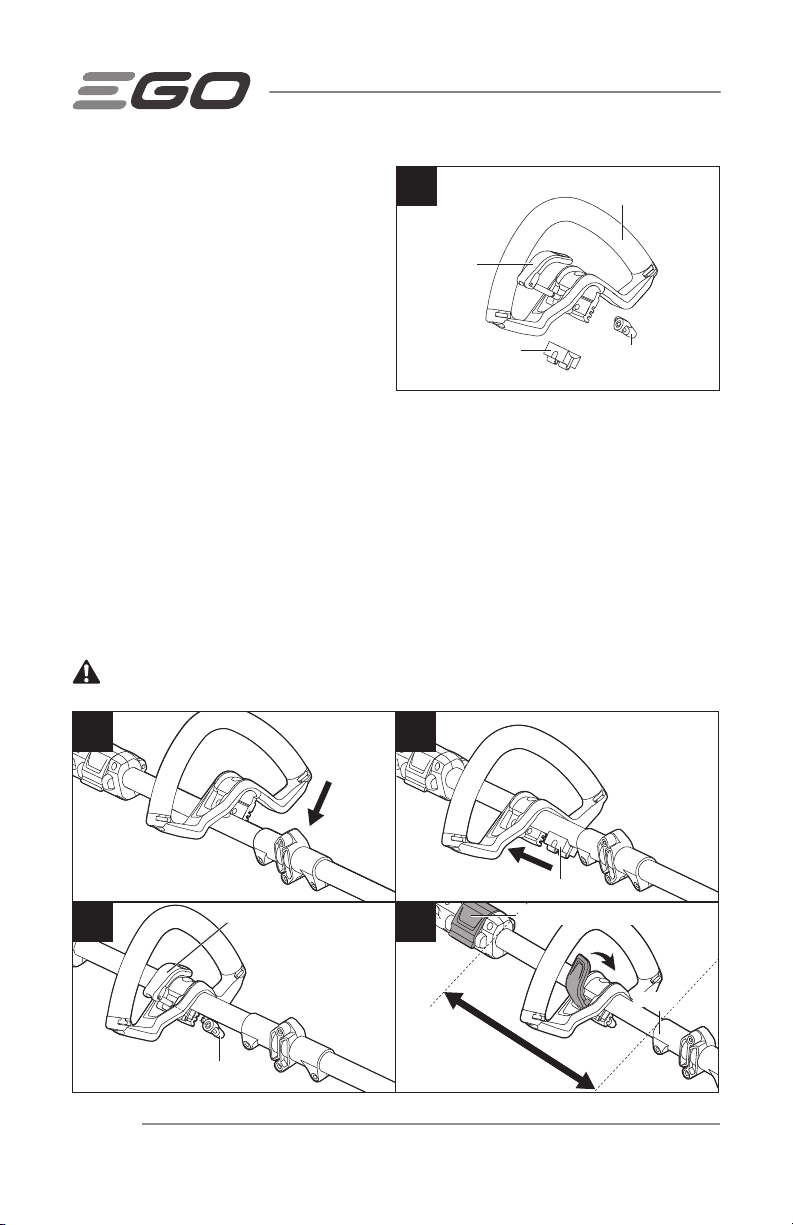 EGO